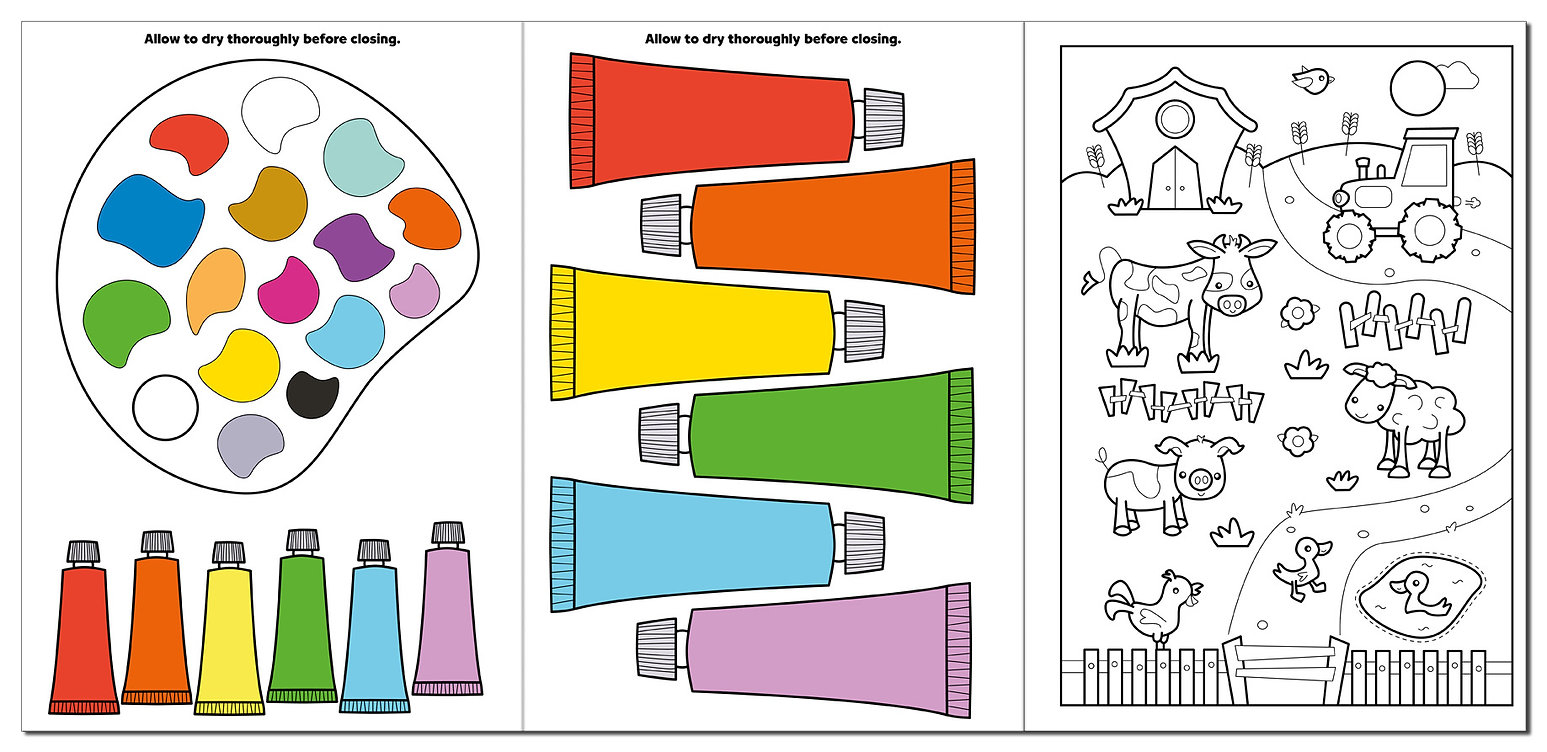 Allow to dry thoroughly before closing.

Allow to dry thoroughly before closing.