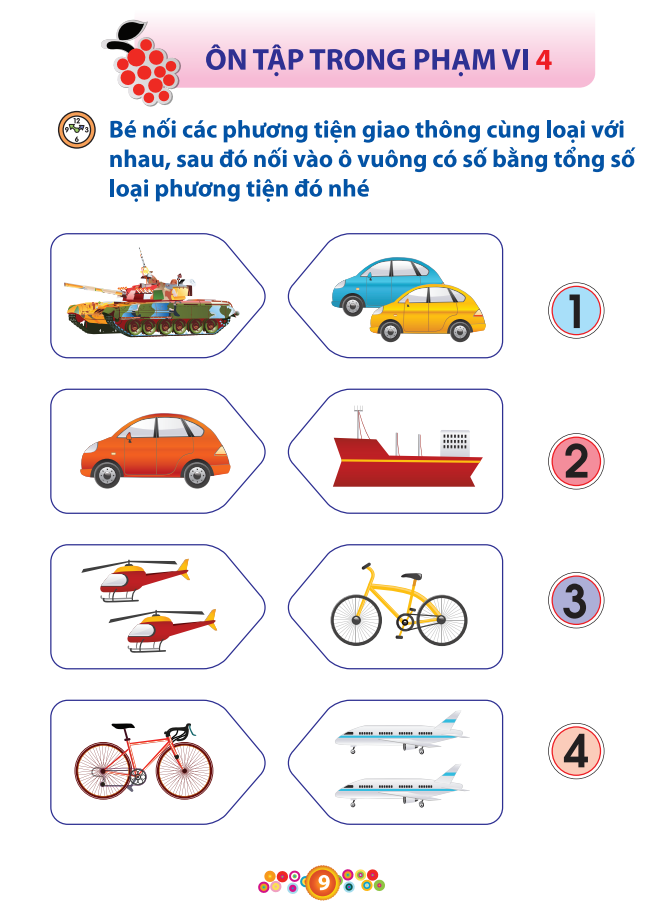 ÔN TẬP TRONG PHẠM VI 4

Bé nối các phương tiện giao thông cùng loại với nhau, sau đó nối vào ô vuông có số bằng tổng số loại phương tiện đó nhé

1

2

3

4

9