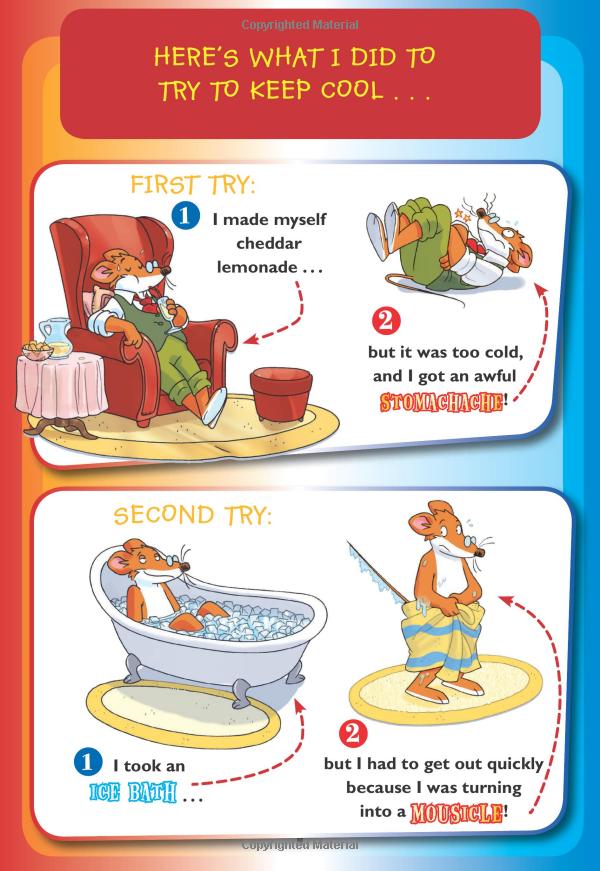 Copyrighted Material

HERE'S WHAT I DID TO TRY TO KEEP COOL . . .

FIRST TRY:

1 I made myself cheddar lemonade . . .

2 but it was too cold, and I got an awful STOMACHACHE!

SECOND TRY:

1 I took an ICE BATH . . .

2 but I had to get out quickly because I was turning into a MOUSICLE!

Copyrighted Material