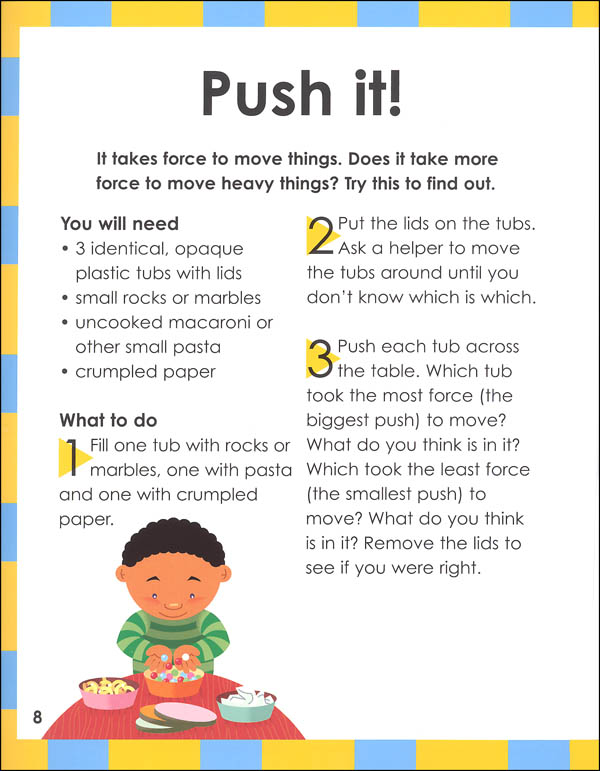 Push it!

It takes force to move things. Does it take more force to move heavy things? Try this to find out.

You will need
• 3 identical, opaque plastic tubs with lids
• small rocks or marbles
• uncooked macaroni or other small pasta
• crumpled paper

What to do
1 Fill one tub with rocks or marbles, one with pasta and one with crumpled paper.

2 Put the lids on the tubs. Ask a helper to move the tubs around until you don't know which is which.

3 Push each tub across the table. Which tub took the most force (the biggest push) to move? What do you think is in it? Which took the least force (the smallest push) to move? What do you think is in it? Remove the lids to see if you were right.

8