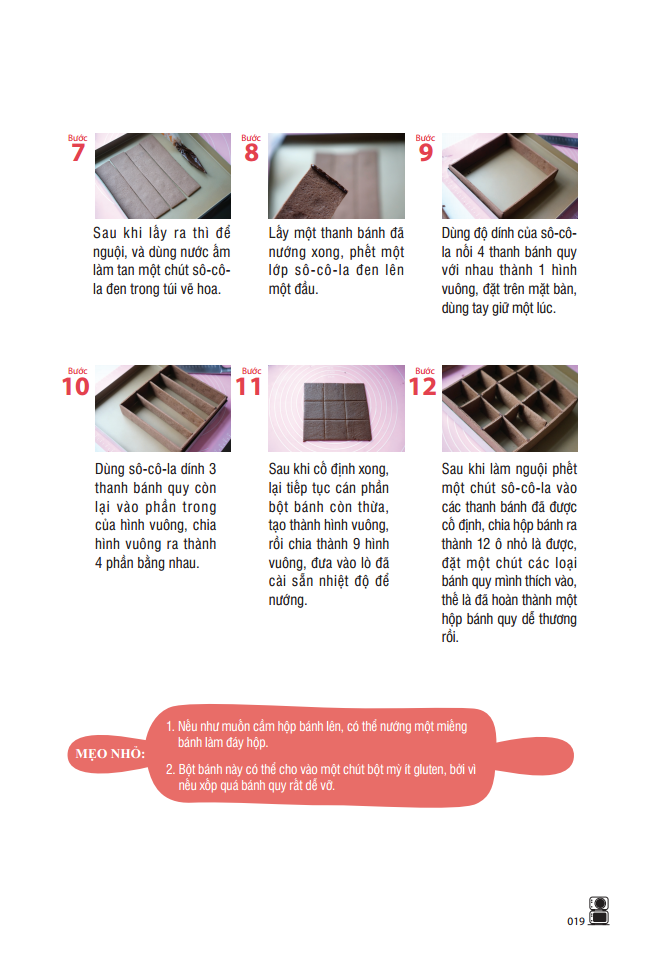 Bước
7

Sau khi lấy ra thì để nguội, và dùng nước ấm làm tan một chút sô-cô-la đen trong túi vẽ hoa.

Bước
8

Lấy một thanh bánh đã nướng xong, phết một lớp sô-cô-la đen lên một đầu.

Bước
9

Dùng độ dính của sô-cô-la nối 4 thanh bánh quy với nhau thành 1 hình vuông, đặt trên mặt bàn, dùng tay giữ một lúc.

Bước
10

Dùng sô-cô-la dính 3 thanh bánh quy còn lại vào phần trong của hình vuông, chia hình vuông ra thành 4 phần bằng nhau.

Bước
11

Sau khi cố định xong, lại tiếp tục cán phần bột bánh còn thừa, tạo thành hình vuông, rồi chia thành 9 hình vuông, đưa vào lò đã cài sẵn nhiệt độ để nướng.

Bước
12

Sau khi làm nguội phết một chút sô-cô-la vào các thanh bánh đã được cố định, chia hộp bánh ra thành 12 ô nhỏ là được, đặt một chút các loại bánh quy mình thích vào, thế là đã hoàn thành một hộp bánh quy dễ thương rồi.

MẸO NHỎ:

1. Nếu như muốn cầm hộp bánh lên, có thể nướng một miếng bánh làm đáy hộp.

2. Bột bánh này có thể cho vào một chút bột mỳ ít gluten, bởi vì nếu xốp quá bánh quy rất dễ vỡ.

019