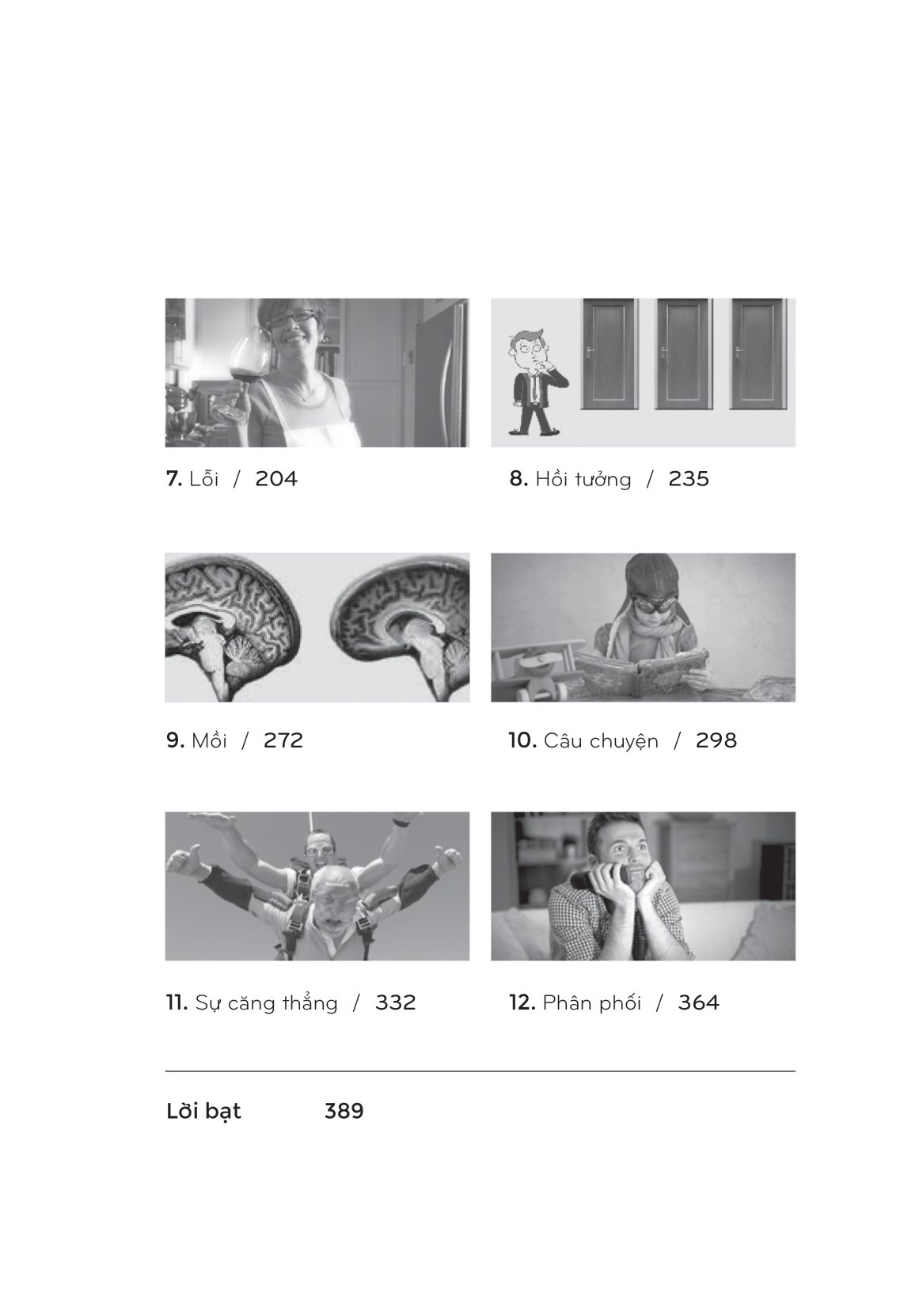 7. Lỗi / 204

8. Hồi tưởng / 235

9. Mồi / 272

10. Câu chuyện / 298

11. Sự căng thẳng / 332

12. Phân phối / 364

Lời bạt 389