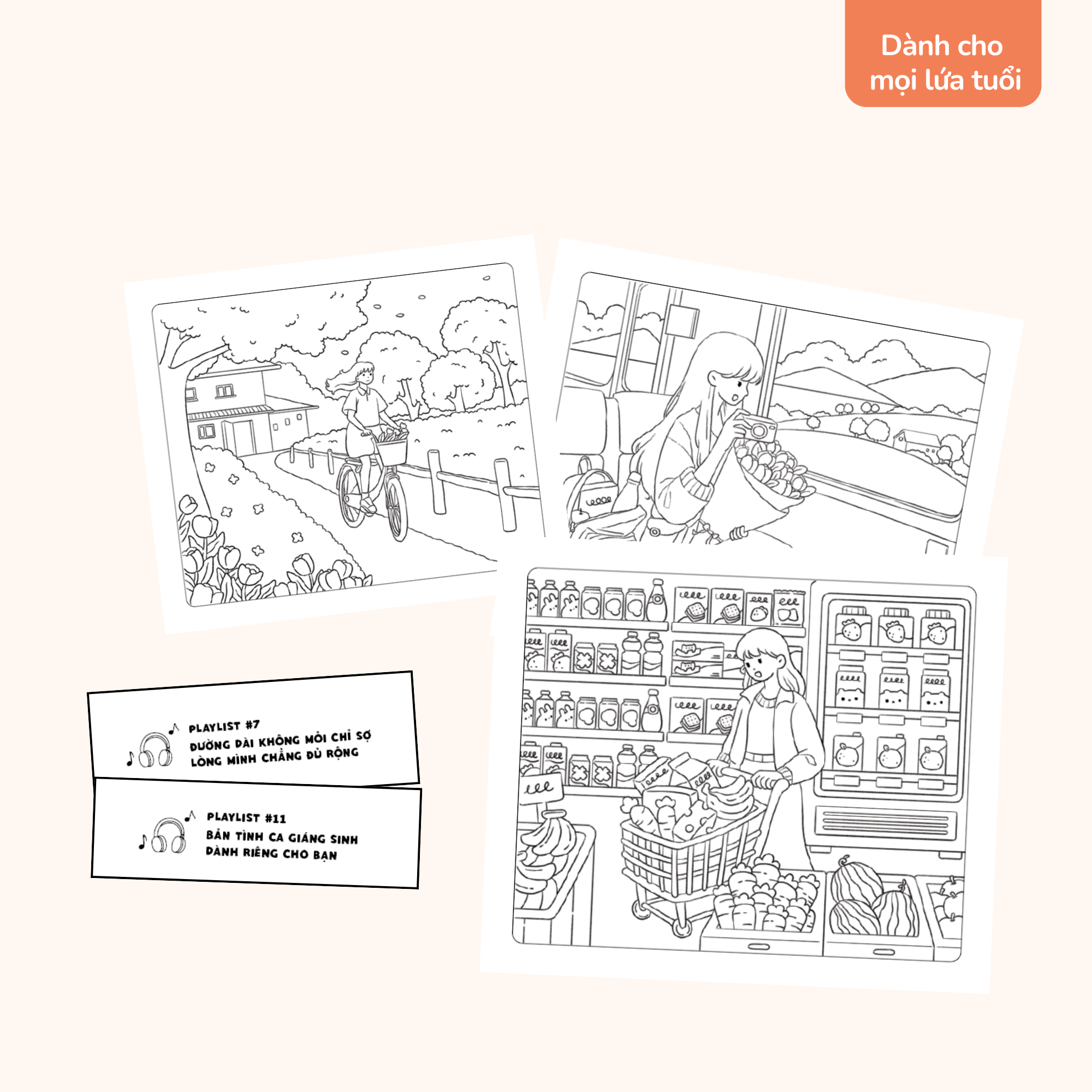 Dành cho mọi lứa tuổi

PLAYLIST #7
ĐƯỜNG DÀI KHÔNG MỎI CHỈ SỢ LÒNG MÌNH CHẲNG ĐỦ RỘNG

PLAYLIST #11
BẢN TÌNH CA GIÁNG SINH DÀNH RIÊNG CHO BẠN