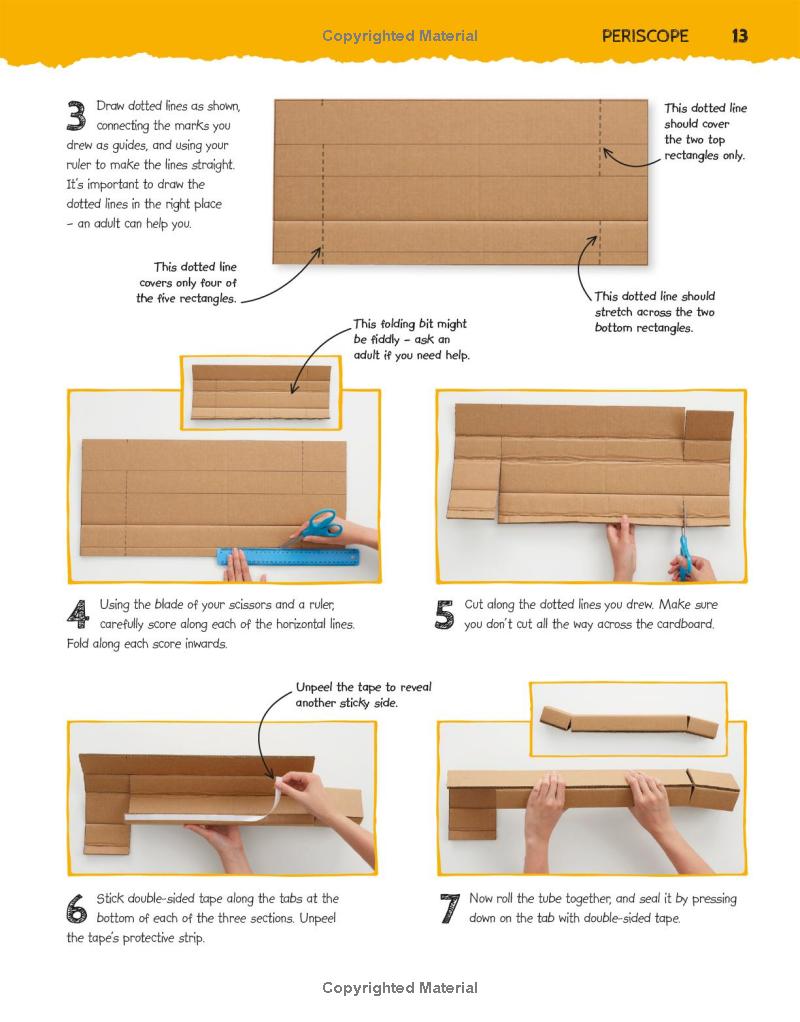 Copyrighted Material

PERISCOPE 13

3 Draw dotted lines as shown, connecting the marks you drew as guides, and using your ruler to make the lines straight. It's important to draw the dotted lines in the right place – an adult can help you.

This dotted line should cover the two top rectangles only.

This dotted line covers only four of the five rectangles.

This dotted line should stretch across the two bottom rectangles.

This folding bit might be fiddly – ask an adult if you need help.

4 Using the blade of your scissors and a ruler, carefully score along each of the horizontal lines. Fold along each score inwards.

5 Cut along the dotted lines you drew. Make sure you don't cut all the way across the cardboard.

Unpeel the tape to reveal another sticky side.

6 Stick double-sided tape along the tabs at the bottom of each of the three sections. Unpeel the tape's protective strip.

7 Now roll the tube together, and seal it by pressing down on the tab with double-sided tape.

Copyrighted Material