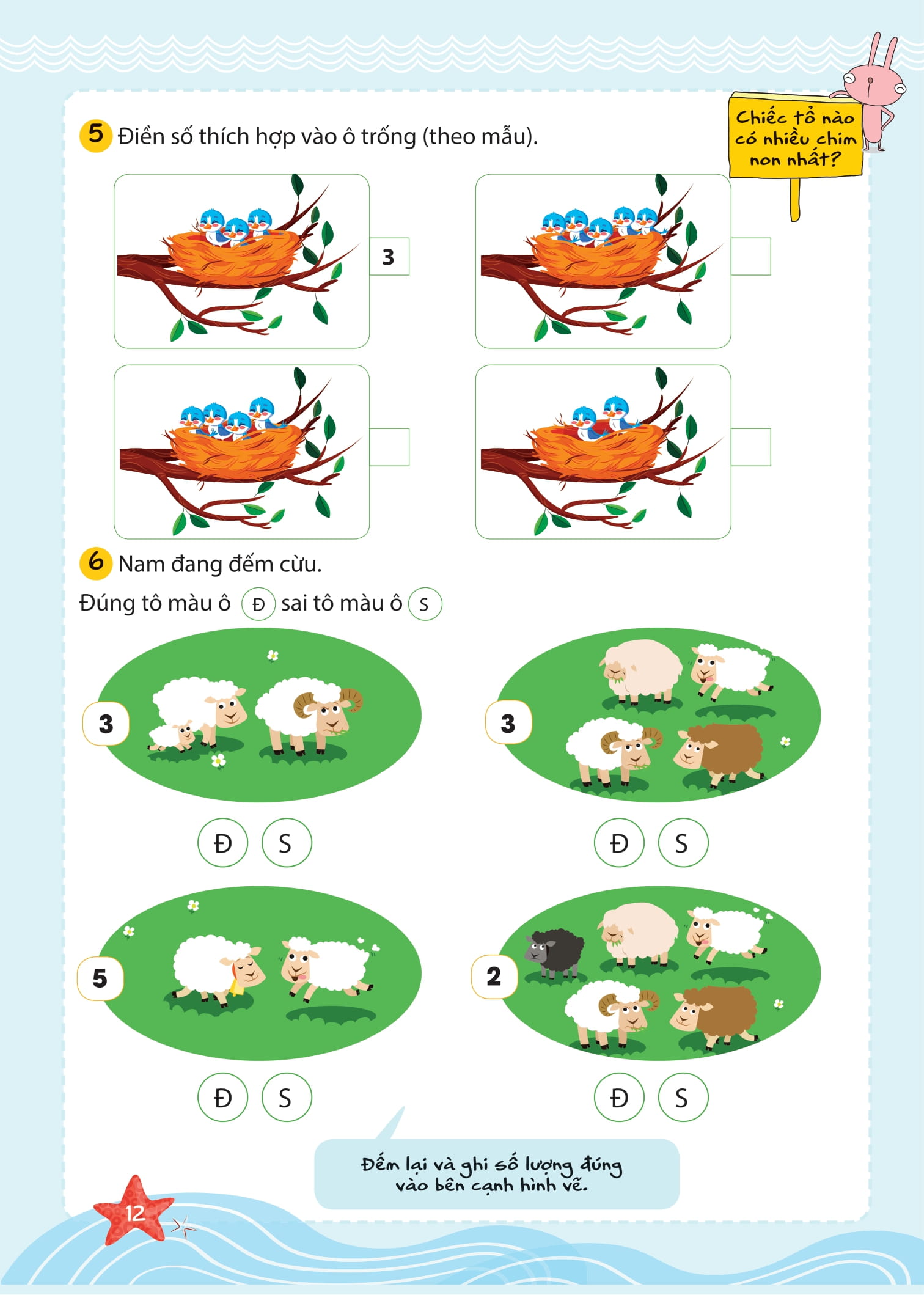 5 Điền số thích hợp vào ô trống (theo mẫu).

Chiếc tổ nào có nhiều chim non nhất?

3

6 Nam đang đếm cừu.

Đúng tô màu ô Đ sai tô màu ô S

3

Đ S

3

Đ S

5

Đ S

2

Đ S

Đếm lại và ghi số lượng đúng vào bên cạnh hình vẽ.

12