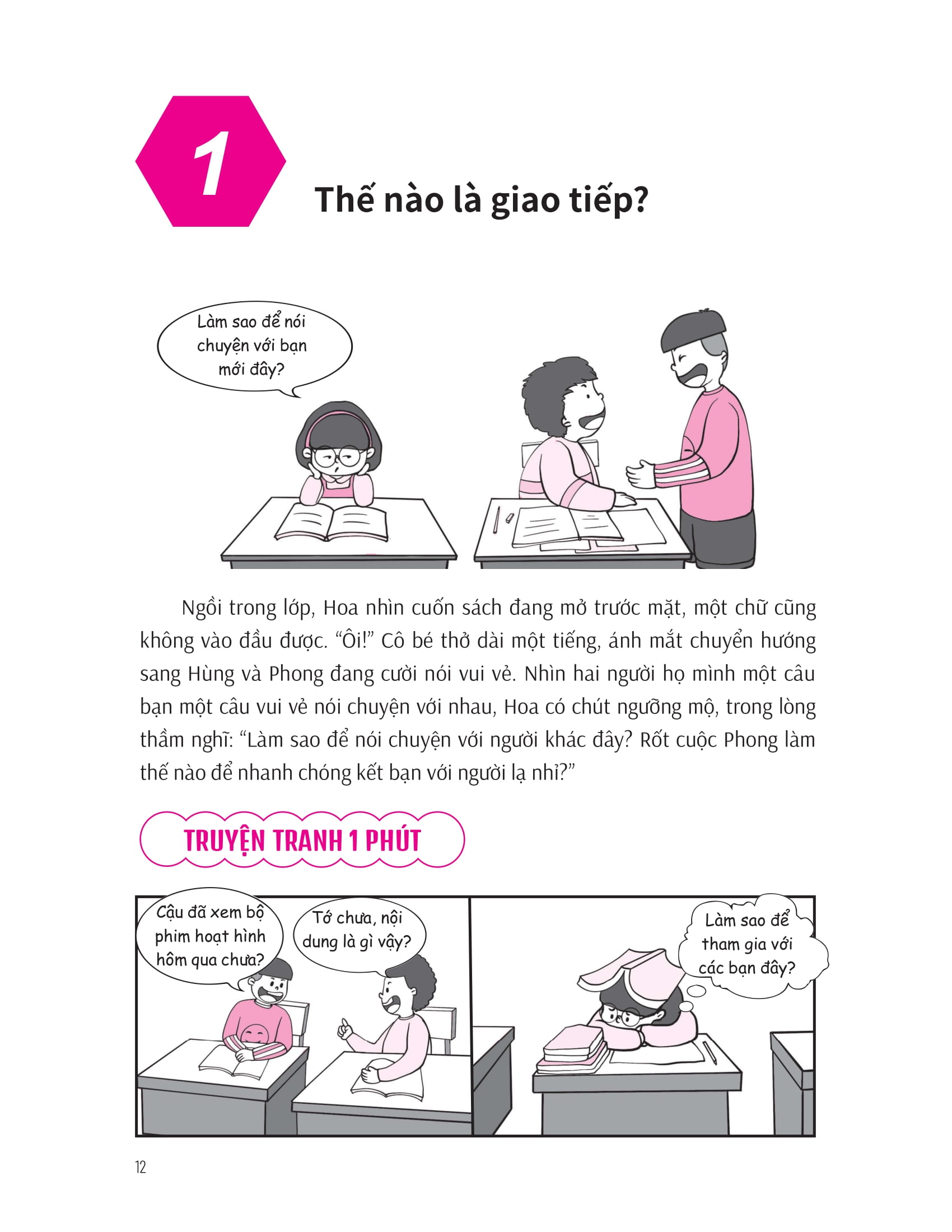 1

Thế nào là giao tiếp?

Làm sao để nói chuyện với bạn mới đây?

Ngồi trong lớp, Hoa nhìn cuốn sách đang mở trước mặt, một chữ cũng không vào đầu được. “Ôi!” Cô bé thở dài một tiếng, ánh mắt chuyển hướng sang Hùng và Phong đang cười nói vui vẻ. Nhìn hai người họ mình một câu bạn một câu vui vẻ nói chuyện với nhau, Hoa có chút ngưỡng mộ, trong lòng thầm nghĩ: “Làm sao để nói chuyện với người khác đây? Rốt cuộc Phong làm thế nào để nhanh chóng kết bạn với người lạ nhỉ?”

TRUYỆN TRANH 1 PHÚT

Cậu đã xem bộ phim hoạt hình hôm qua chưa?

Tớ chưa, nội dung là gì vậy?

Làm sao để tham gia với các bạn đây?

12