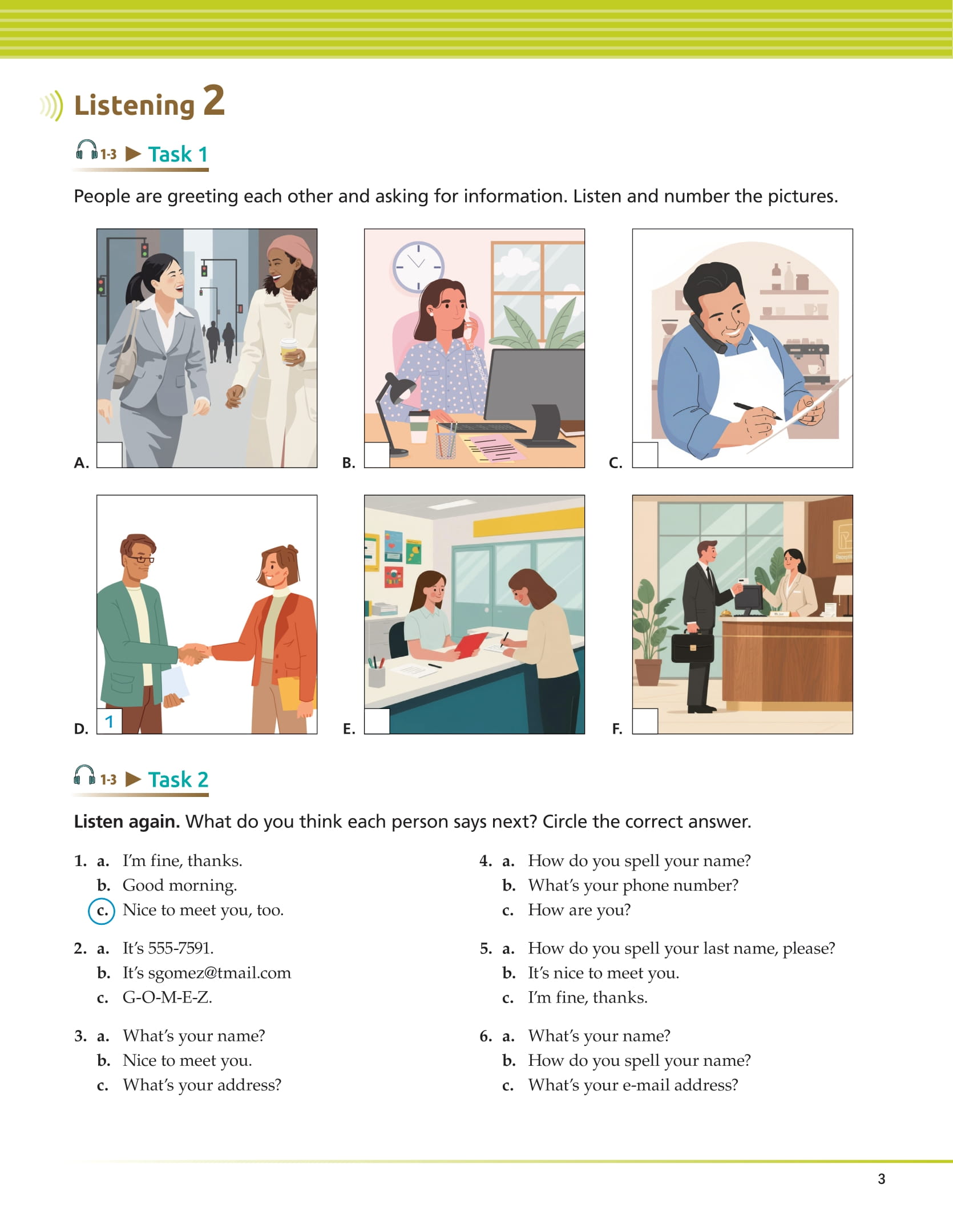 Listening 2

1-3 ▶ Task 1

People are greeting each other and asking for information. Listen and number the pictures.

A.

B.

C.

D. 1

E.

F.

1-3 ▶ Task 2

**Listen again.** What do you think each person says next? Circle the correct answer.

1. a. I'm fine, thanks.
b. Good morning.
c. Nice to meet you, too.

2. a. It's 555-7591.
b. It's sgomez@tmail.com
c. G-O-M-E-Z.

3. a. What's your name?
b. Nice to meet you.
c. What's your address?

4. a. How do you spell your name?
b. What's your phone number?
c. How are you?

5. a. How do you spell your last name, please?
b. It's nice to meet you.
c. I'm fine, thanks.

6. a. What's your name?
b. How do you spell your name?
c. What's your e-mail address?

3