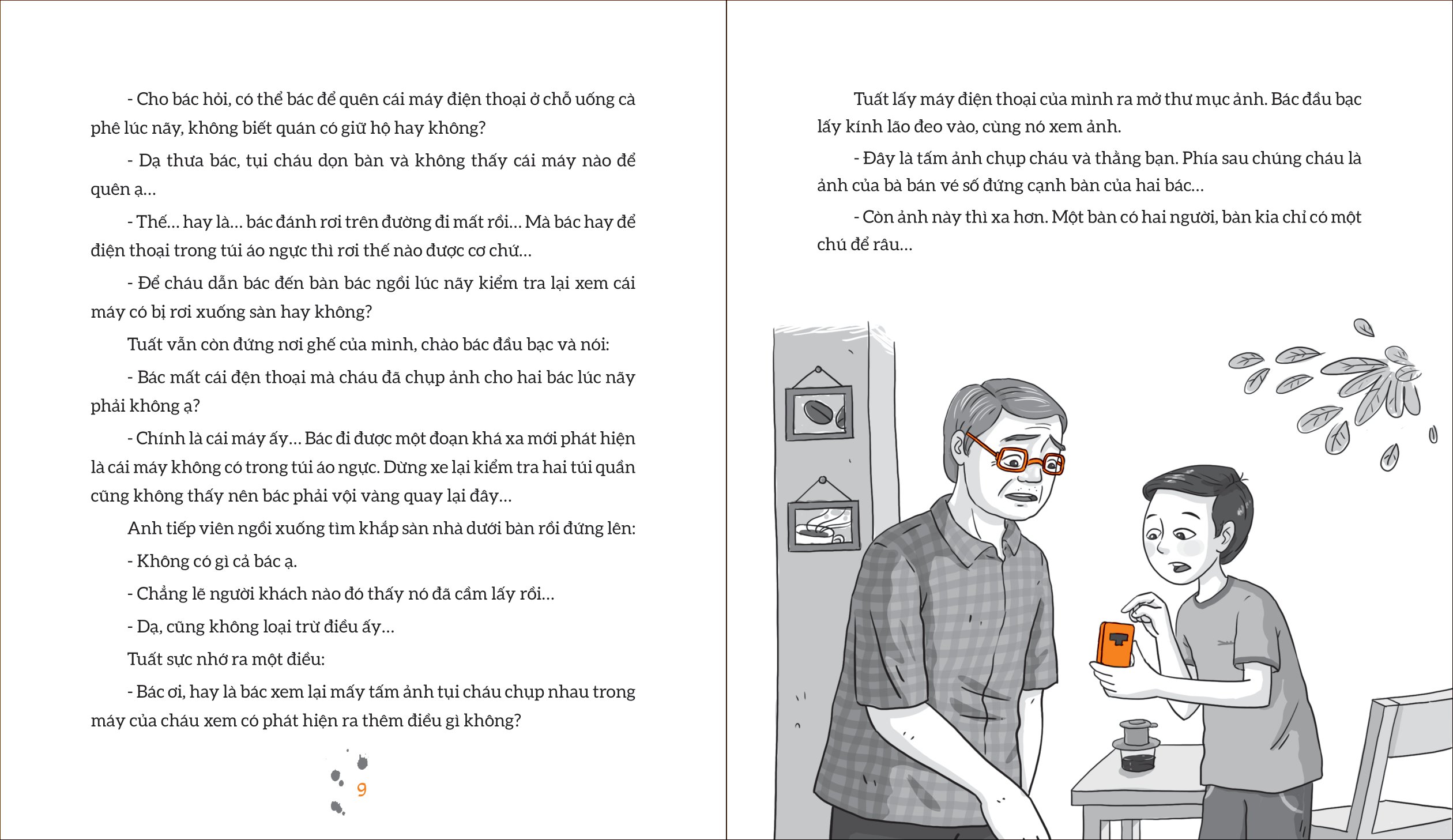 - Cho bác hỏi, có thể bác để quên cái máy điện thoại ở chỗ uống cà phê lúc nãy, không biết quán có giữ hộ hay không?

- Dạ thưa bác, tụi cháu dọn bàn và không thấy cái máy nào để quên ạ...

- Thế... hay là... bác đánh rơi trên đường đi mất rồi... Mà bác hay để điện thoại trong túi áo ngực thì rơi thế nào được cơ chứ...

- Để cháu dẫn bác đến bàn bác ngồi lúc nãy kiểm tra lại xem cái máy có bị rơi xuống sàn hay không?

Tuất vẫn còn đứng nơi ghế của mình, chào bác đầu bạc và nói:

- Bác mất cái đện thoại mà cháu đã chụp ảnh cho hai bác lúc nãy phải không ạ?

- Chính là cái máy ấy... Bác đi được một đoạn khá xa mới phát hiện là cái máy không có trong túi áo ngực. Dừng xe lại kiểm tra hai túi quần cũng không thấy nên bác phải vội vàng quay lại đây...

Anh tiếp viên ngồi xuống tìm khắp sàn nhà dưới bàn rồi đứng lên:

- Không có gì cả bác ạ.

- Chẳng lẽ người khách nào đó thấy nó đã cầm lấy rồi...

- Dạ, cũng không loại trừ điều ấy...

Tuất sực nhớ ra một điều:

- Bác ơi, hay là bác xem lại mấy tấm ảnh tụi cháu chụp nhau trong máy của cháu xem có phát hiện ra thêm điều gì không?

9

Tuất lấy máy điện thoại của mình ra mở thư mục ảnh. Bác đầu bạc lấy kính lão đeo vào, cùng nó xem ảnh.

- Đây là tấm ảnh chụp cháu và thằng bạn. Phía sau chúng cháu là ảnh của bà bán vé số đứng cạnh bàn của hai bác...

- Còn ảnh này thì xa hơn. Một bàn có hai người, bàn kia chỉ có một chú để râu...