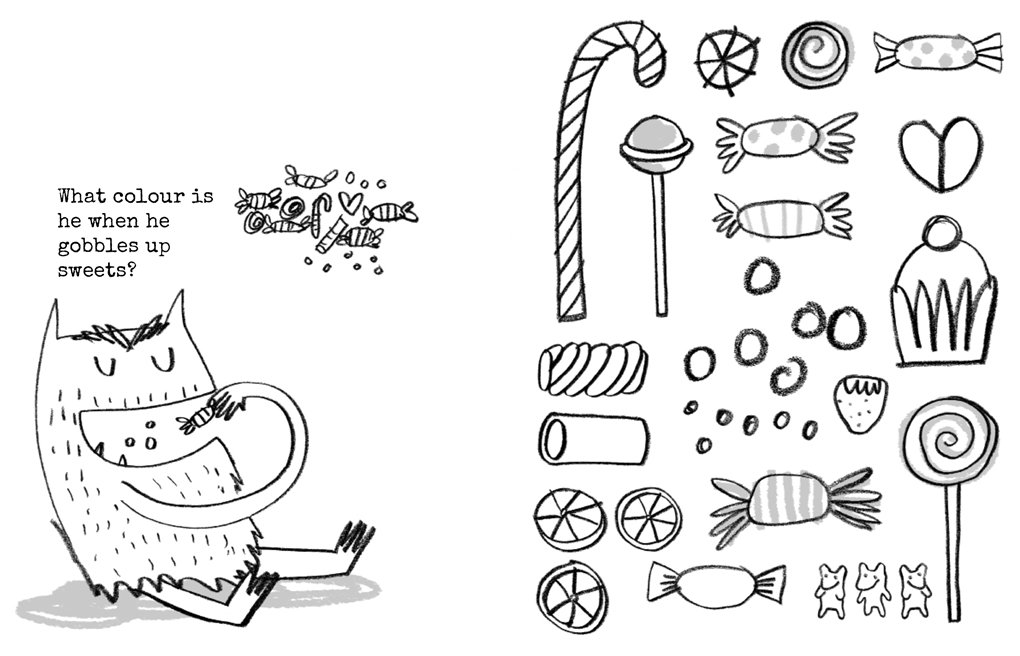 What colour is he when he gobbles up sweets?