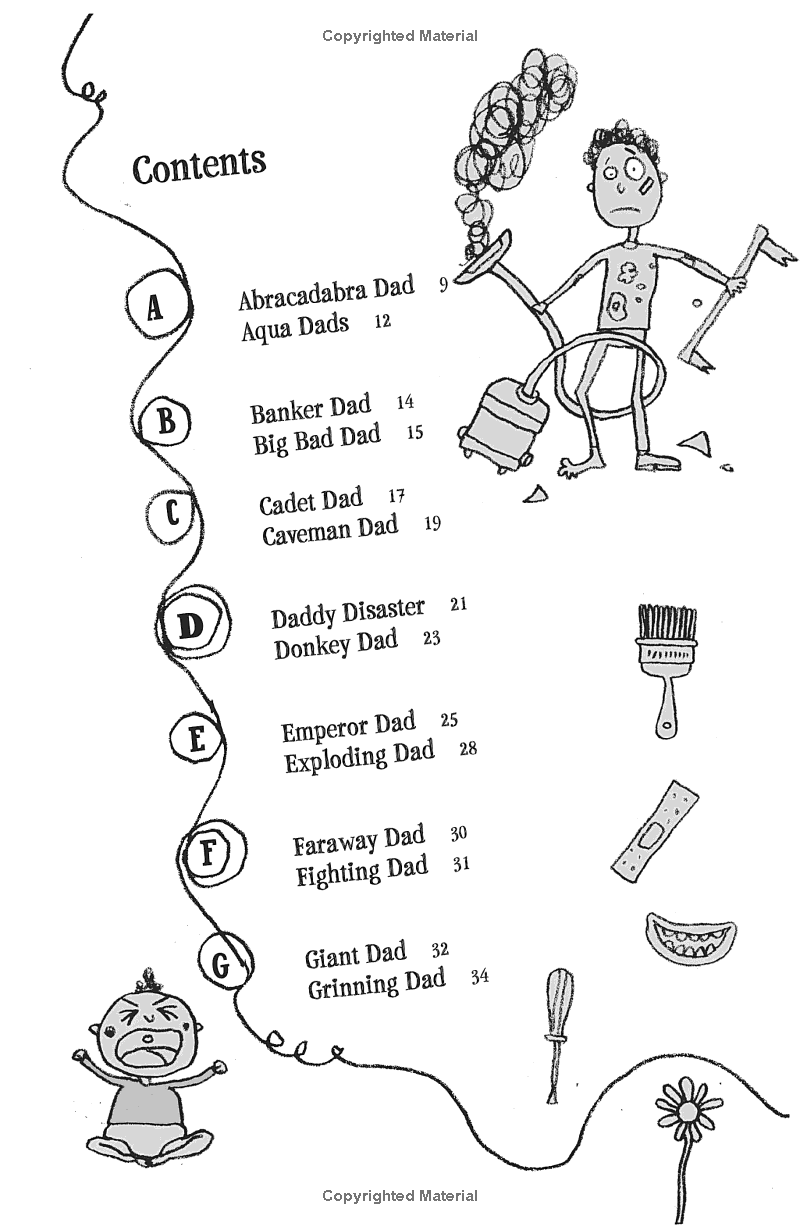 Copyrighted Material

Contents

A
Abracadabra Dad 9
Aqua Dads 12

B
Banker Dad 14
Big Bad Dad 15

C
Cadet Dad 17
Caveman Dad 19

D
Daddy Disaster 21
Donkey Dad 23

E
Emperor Dad 25
Exploding Dad 28

F
Faraway Dad 30
Fighting Dad 31

G
Giant Dad 32
Grinning Dad 34

Copyrighted Material