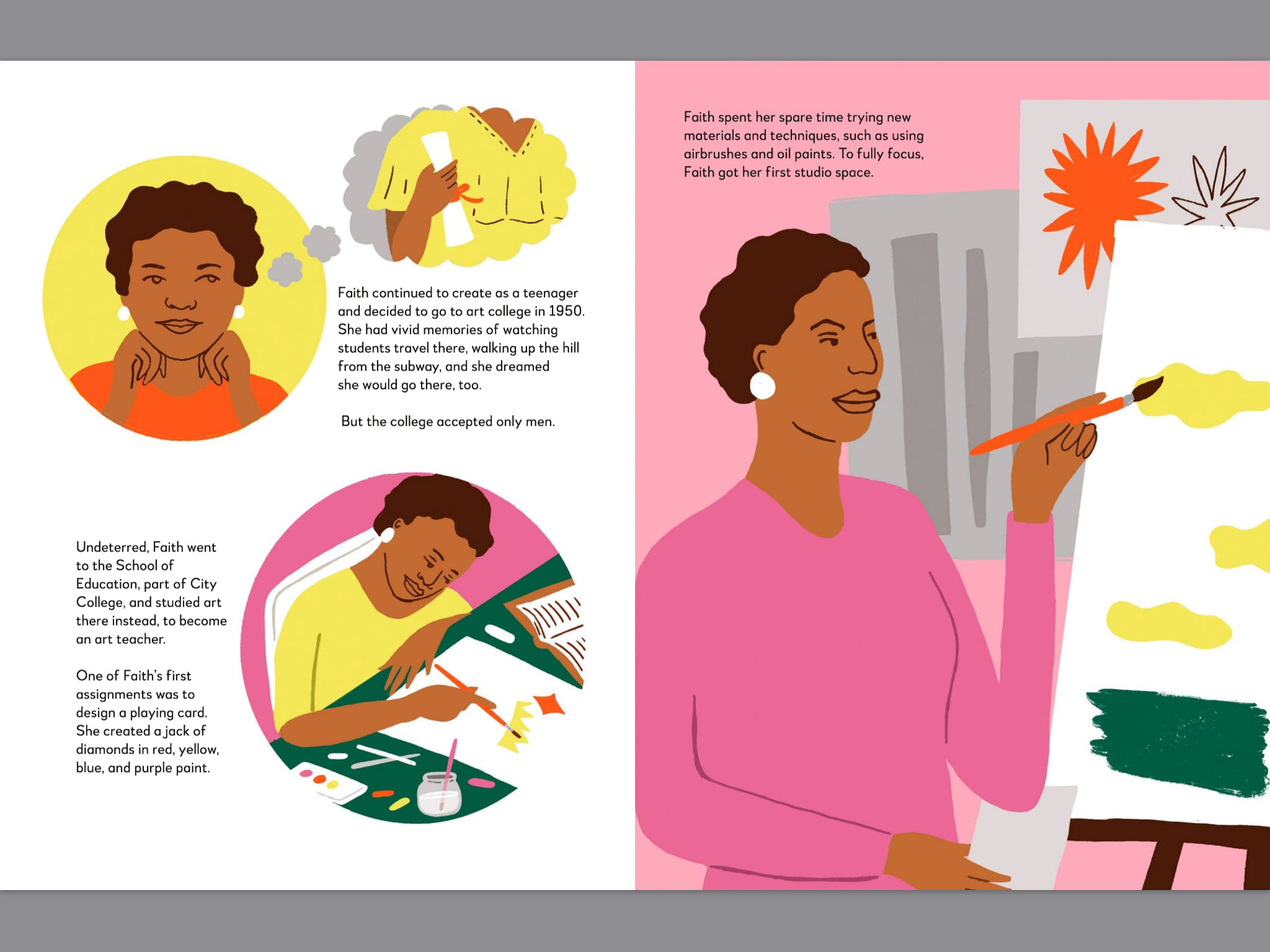 Faith continued to create as a teenager and decided to go to art college in 1950. She had vivid memories of watching students travel there, walking up the hill from the subway, and she dreamed she would go there, too.

But the college accepted only men.

Undeterred, Faith went to the School of Education, part of City College, and studied art there instead, to become an art teacher.

One of Faith's first assignments was to design a playing card. She created a jack of diamonds in red, yellow, blue, and purple paint.

Faith spent her spare time trying new materials and techniques, such as using airbrushes and oil paints. To fully focus, Faith got her first studio space.