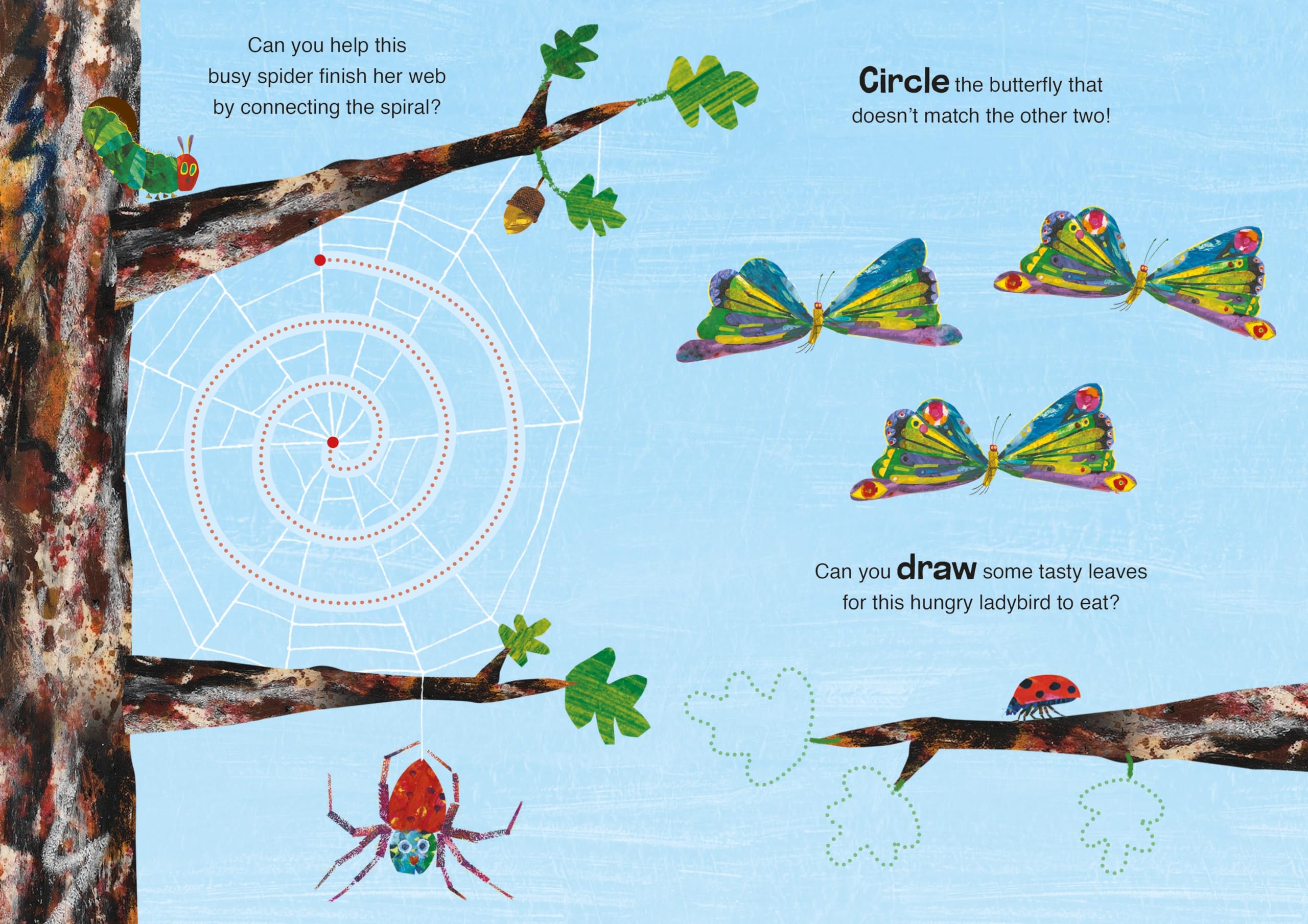 Can you help this busy spider finish her web by connecting the spiral?

Circle the butterfly that doesn't match the other two!

Can you draw some tasty leaves for this hungry ladybird to eat?