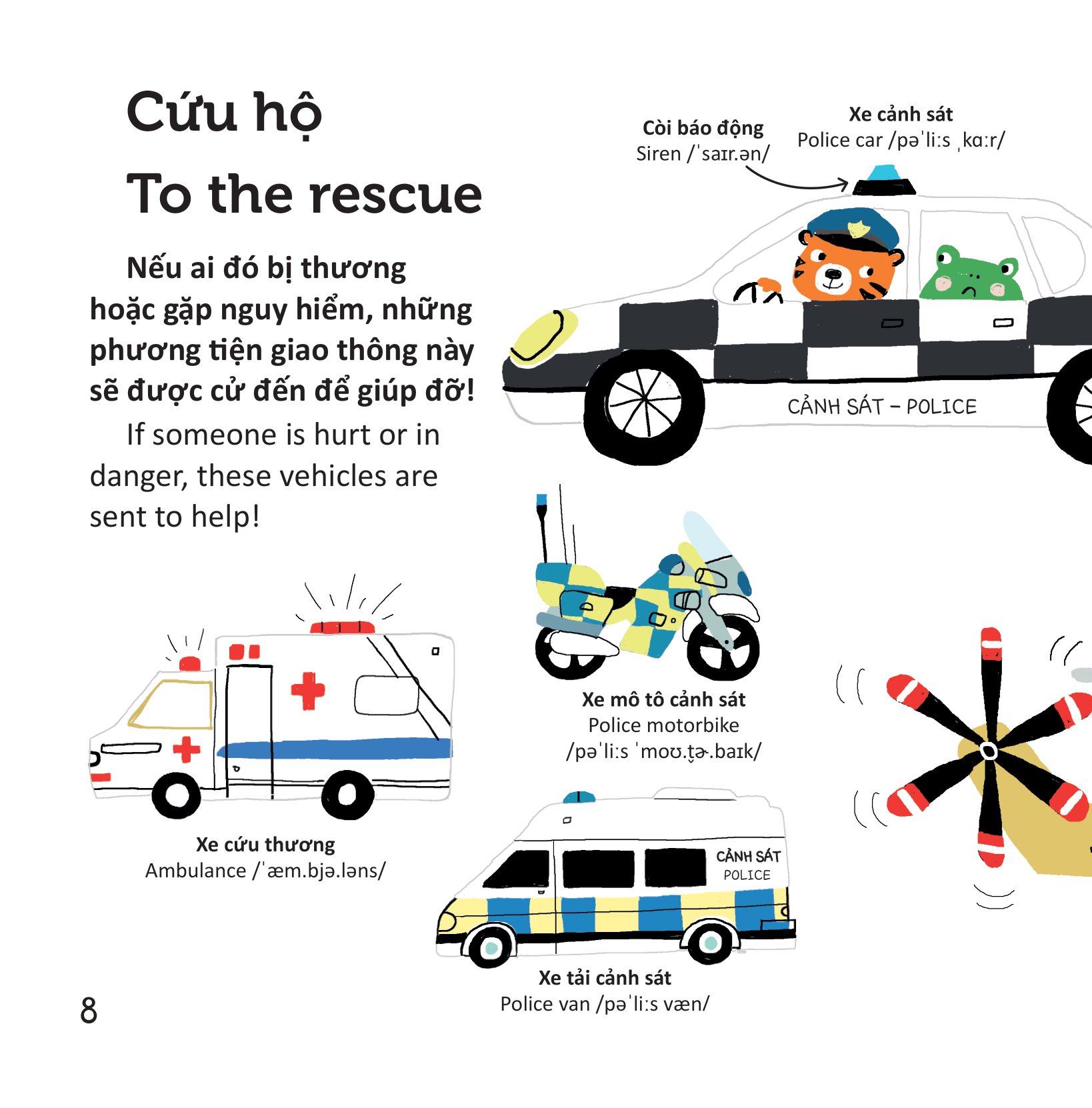 Cứu hộ
To the rescue

Nếu ai đó bị thương hoặc gặp nguy hiểm, những phương tiện giao thông này sẽ được cử đến để giúp đỡ!

If someone is hurt or in danger, these vehicles are sent to help!

Còi báo động
Siren /ˈsaɪr.ən/

Xe cảnh sát
Police car /pəˈliːs ˌkɑːr/

CẢNH SÁT – POLICE

Xe mô tô cảnh sát
Police motorbike
/pəˈliːs ˈmoʊ.t̬ɚ.baɪk/

Xe cứu thương
Ambulance /ˈæm.bjə.ləns/

CẢNH SÁT
POLICE

Xe tải cảnh sát
Police van /pəˈliːs væn/

8