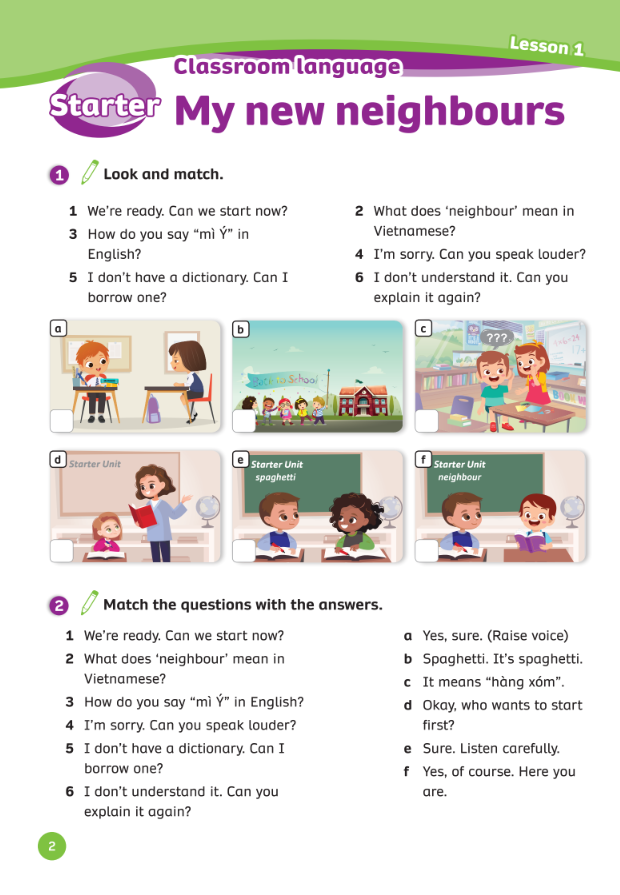 Lesson 1

Classroom language

Starter My new neighbours

1 Look and match.

1 We're ready. Can we start now?
3 How do you say "mì Ý" in English?
5 I don't have a dictionary. Can I borrow one?

2 What does 'neighbour' mean in Vietnamese?
4 I'm sorry. Can you speak louder?
6 I don't understand it. Can you explain it again?

a

b

Back to School

c

???

d Starter Unit

e Starter Unit spaghetti

f Starter Unit neighbour

2 Match the questions with the answers.

1 We're ready. Can we start now?
2 What does 'neighbour' mean in Vietnamese?
3 How do you say "mì Ý" in English?
4 I'm sorry. Can you speak louder?
5 I don't have a dictionary. Can I borrow one?
6 I don't understand it. Can you explain it again?

a Yes, sure. (Raise voice)
b Spaghetti. It's spaghetti.
c It means "hàng xóm".
d Okay, who wants to start first?
e Sure. Listen carefully.
f Yes, of course. Here you are.

2