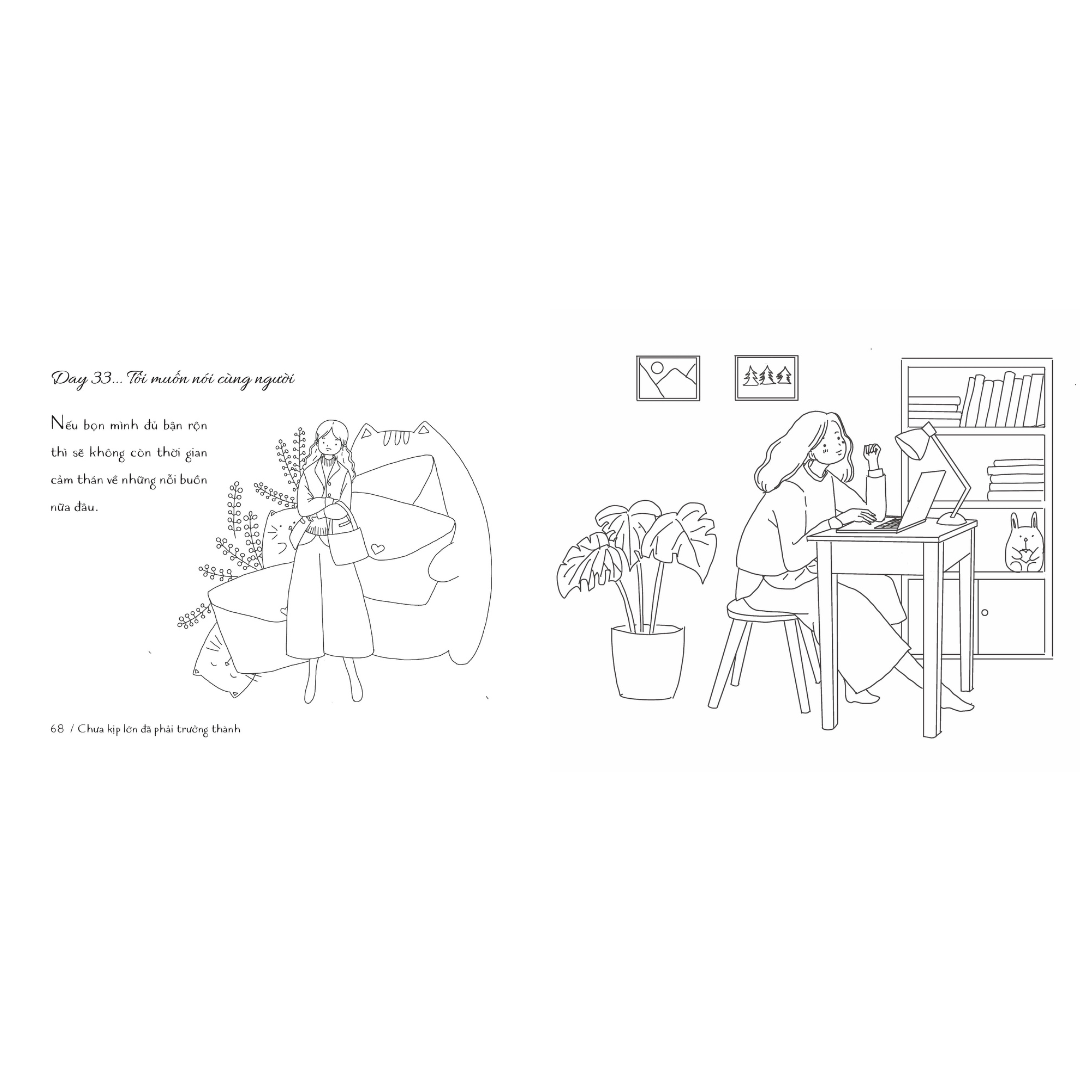 Day 33... Tôi muốn nói cùng người

Nếu bọn mình đủ bận rộn thì sẽ không còn thời gian cảm thán về những nỗi buồn nữa đâu.

68 / Chưa kịp lớn đã phải trưởng thành