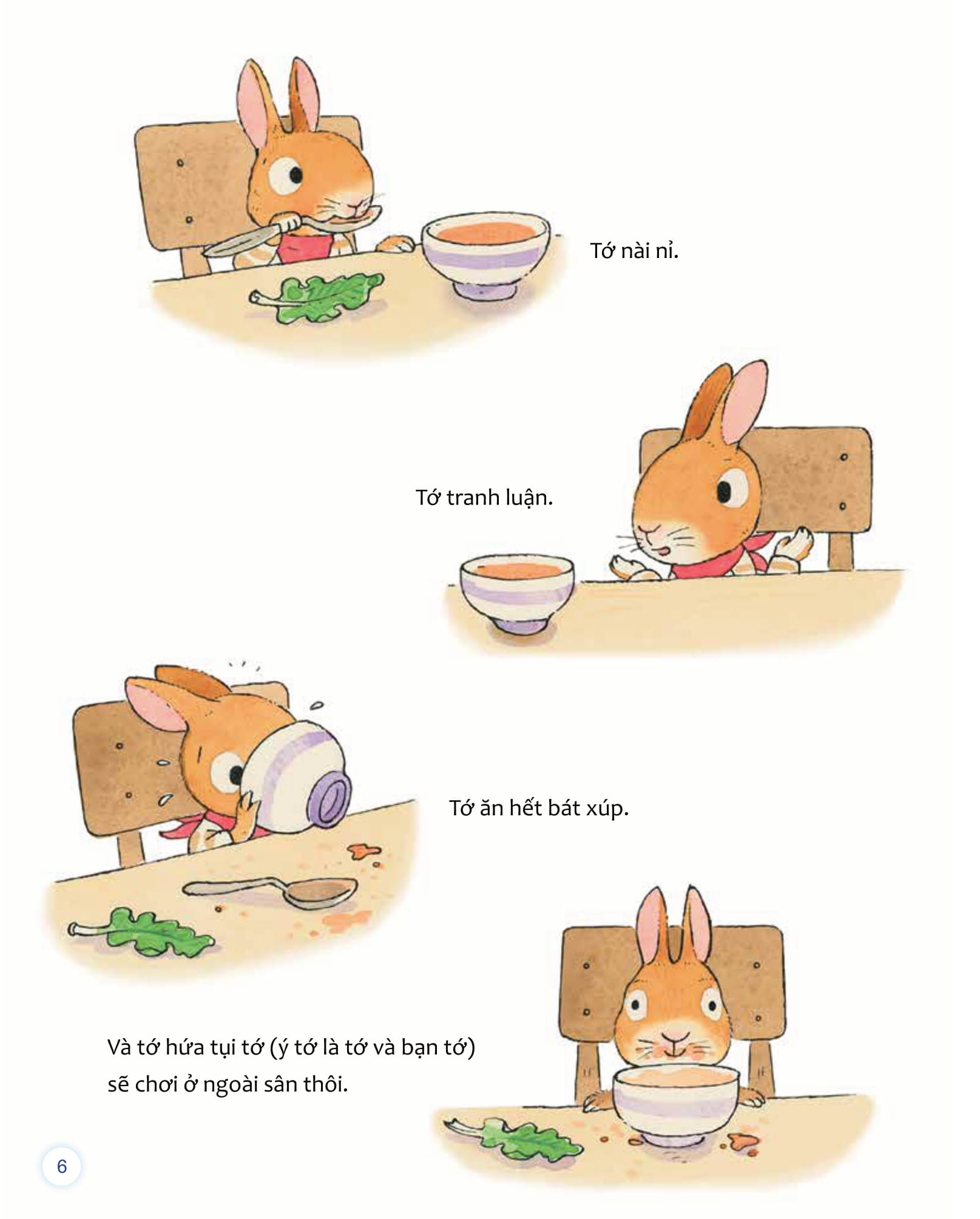 Tớ nài nỉ.

Tớ tranh luận.

Tớ ăn hết bát xúp.

Và tớ hứa tụi tớ (ý tớ là tớ và bạn tớ) sẽ chơi ở ngoài sân thôi.

6