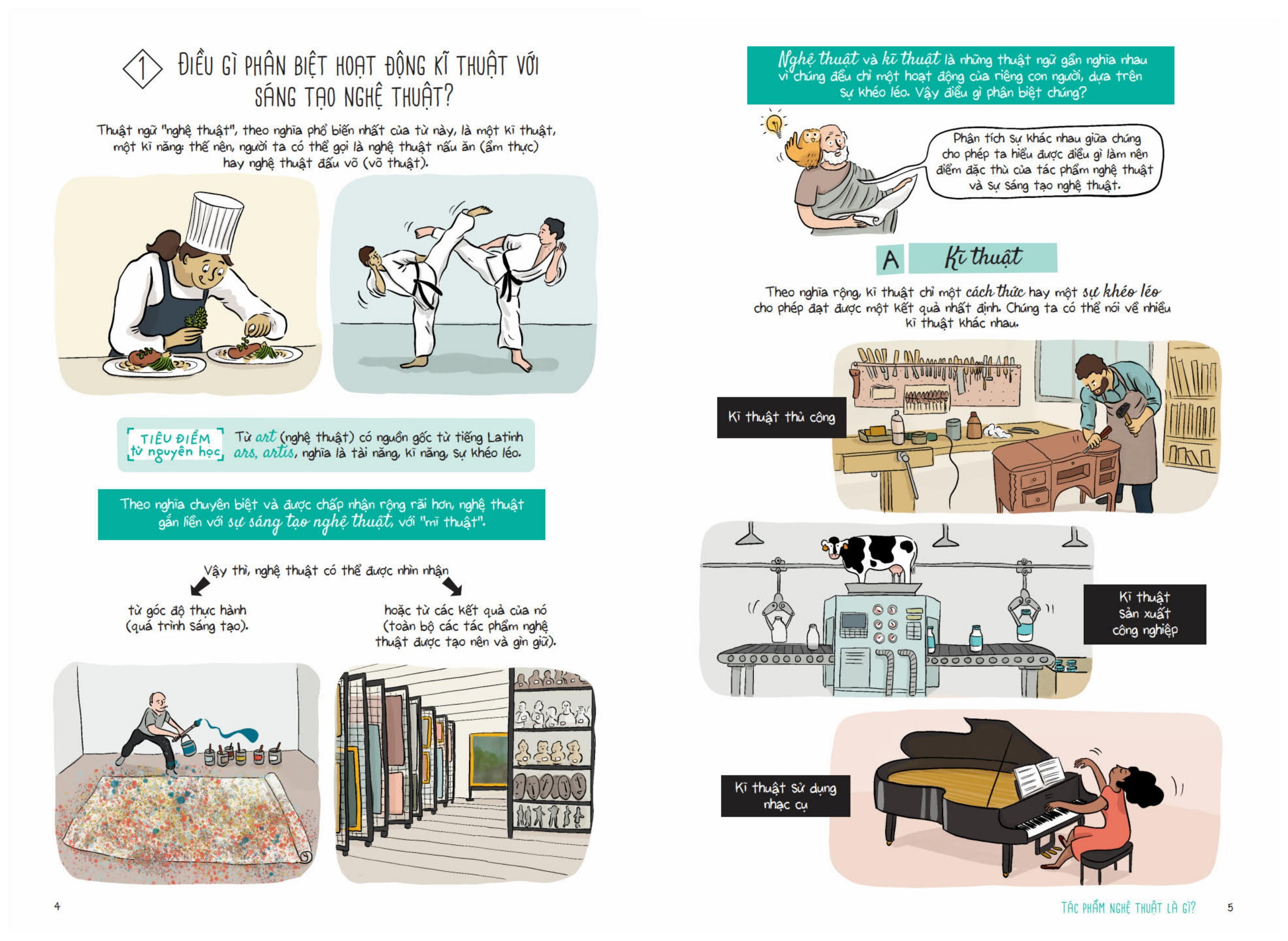 1 ĐIỀU GÌ PHÂN BIỆT HOẠT ĐỘNG KĨ THUẬT VỚI SÁNG TẠO NGHỆ THUẬT?

Thuật ngữ "nghệ thuật", theo nghĩa phổ biến nhất của từ này, là một kĩ thuật, một kĩ năng: thế nên, người ta có thể gọi là nghệ thuật nấu ăn (ẩm thực) hay nghệ thuật đấu võ (võ thuật).

TIÊU ĐIỂM từ nguyên học Từ art (nghệ thuật) có nguồn gốc từ tiếng Latinh ars, artis, nghĩa là tài năng, kĩ năng, sự khéo léo.

Theo nghĩa chuyên biệt và được chấp nhận rộng rãi hơn, nghệ thuật gắn liền với sự sáng tạo nghệ thuật, với "mĩ thuật".

Vậy thì, nghệ thuật có thể được nhìn nhận

từ góc độ thực hành (quá trình sáng tạo).

hoặc từ các kết quả của nó (toàn bộ các tác phẩm nghệ thuật được tạo nên và gìn giữ).

4

Nghệ thuật và kĩ thuật là những thuật ngữ gần nghĩa nhau vì chúng đều chỉ một hoạt động của riêng con người, dựa trên sự khéo léo. Vậy điều gì phân biệt chúng?

Phân tích sự khác nhau giữa chúng cho phép ta hiểu được điều gì làm nên điểm đặc thù của tác phẩm nghệ thuật và sự sáng tạo nghệ thuật.

A Kĩ thuật

Theo nghĩa rộng, kĩ thuật chỉ một cách thức hay một sự khéo léo cho phép đạt được một kết quả nhất định. Chúng ta có thể nói về nhiều kĩ thuật khác nhau.

Kĩ thuật thủ công

Kĩ thuật sản xuất công nghiệp

Kĩ thuật sử dụng nhạc cụ

TÁC PHẨM NGHỆ THUẬT LÀ GÌ? 5