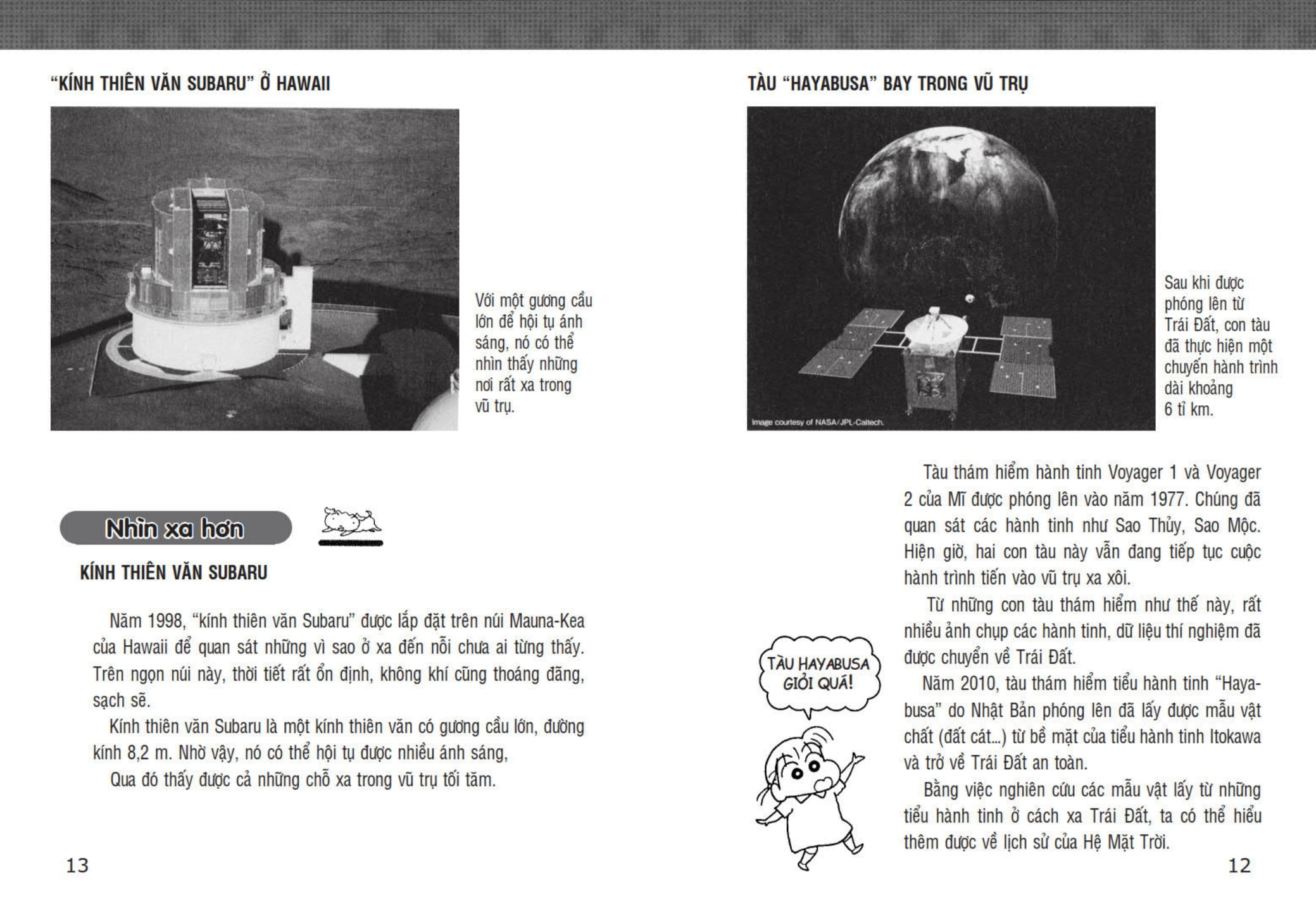 "KÍNH THIÊN VĂN SUBARU" Ở HAWAII

Với một gương cầu lớn để hội tụ ánh sáng, nó có thể nhìn thấy những nơi rất xa trong vũ trụ.

Nhìn xa hơn

KÍNH THIÊN VĂN SUBARU

Năm 1998, "kính thiên văn Subaru" được lắp đặt trên núi Mauna-Kea của Hawaii để quan sát những vì sao ở xa đến nỗi chưa ai từng thấy. Trên ngọn núi này, thời tiết rất ổn định, không khí cũng thoáng đãng, sạch sẽ.

Kính thiên văn Subaru là một kính thiên văn có gương cầu lớn, đường kính 8,2 m. Nhờ vậy, nó có thể hội tụ được nhiều ánh sáng,

Qua đó thấy được cả những chỗ xa trong vũ trụ tối tăm.

13

TÀU "HAYABUSA" BAY TRONG VŨ TRỤ

Image courtesy of NASA/JPL-Caltech.

Sau khi được phóng lên từ Trái Đất, con tàu đã thực hiện một chuyến hành trình dài khoảng 6 tỉ km.

Tàu thám hiểm hành tinh Voyager 1 và Voyager 2 của Mĩ được phóng lên vào năm 1977. Chúng đã quan sát các hành tinh như Sao Thủy, Sao Mộc. Hiện giờ, hai con tàu này vẫn đang tiếp tục cuộc hành trình tiến vào vũ trụ xa xôi.

Từ những con tàu thám hiểm như thế này, rất nhiều ảnh chụp các hành tinh, dữ liệu thí nghiệm đã được chuyển về Trái Đất.

Năm 2010, tàu thám hiểm tiểu hành tinh "Hayabusa" do Nhật Bản phóng lên đã lấy được mẫu vật chất (đất cát...) từ bề mặt của tiểu hành tinh Itokawa và trở về Trái Đất an toàn.

Bằng việc nghiên cứu các mẫu vật lấy từ những tiểu hành tinh ở cách xa Trái Đất, ta có thể hiểu thêm được về lịch sử của Hệ Mặt Trời.

TÀU HAYABUSA GIỎI QUÁ!

12