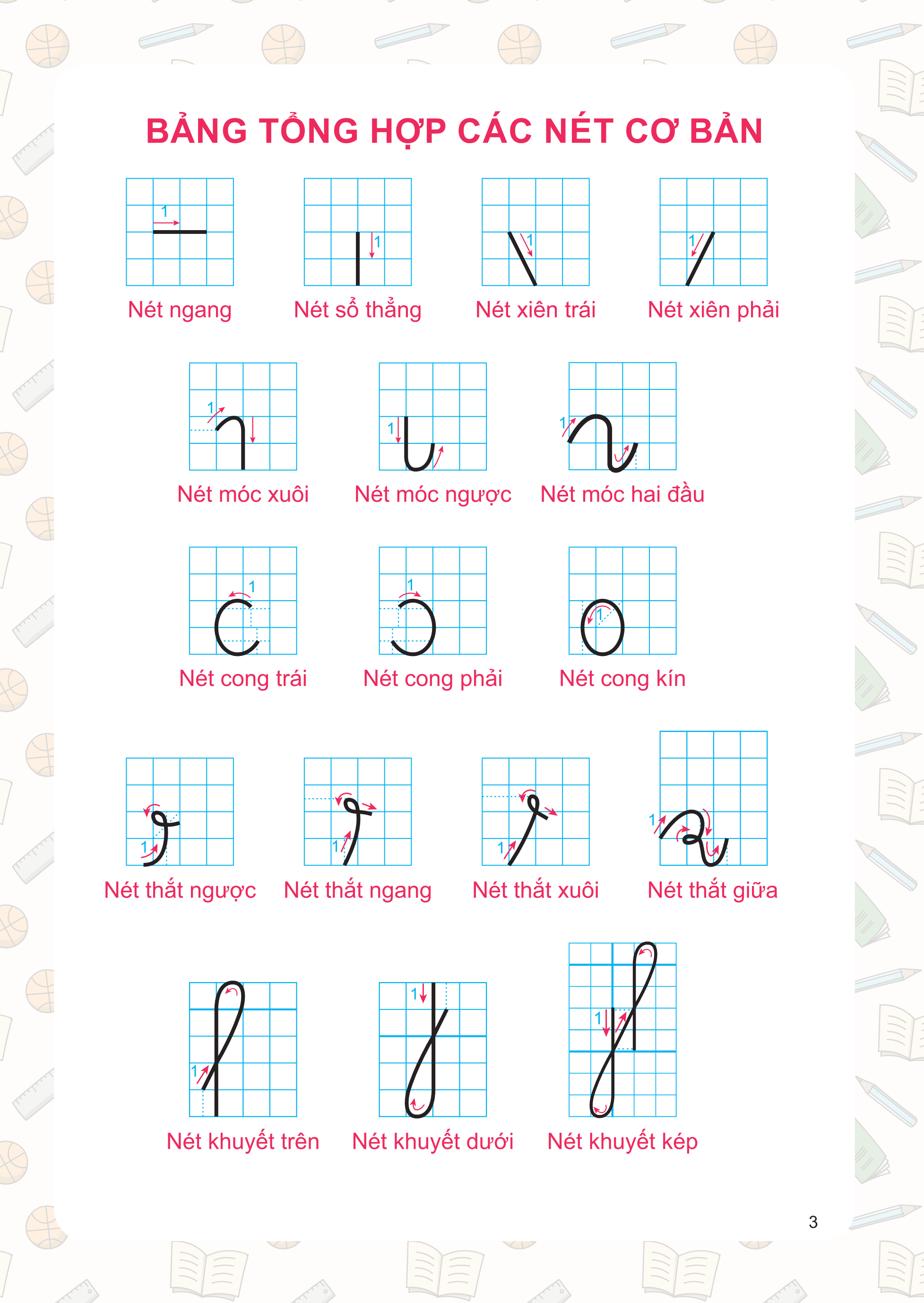 BẢNG TỔNG HỢP CÁC NÉT CƠ BẢN

1
Nét ngang

1
Nét sổ thẳng

1
Nét xiên trái

1
Nét xiên phải

1
Nét móc xuôi

1
Nét móc ngược

1
Nét móc hai đầu

1
Nét cong trái

1
Nét cong phải

1
Nét cong kín

1
Nét thắt ngược

1
Nét thắt ngang

1
Nét thắt xuôi

1
Nét thắt giữa

1
Nét khuyết trên

1
Nét khuyết dưới

1
Nét khuyết kép

3