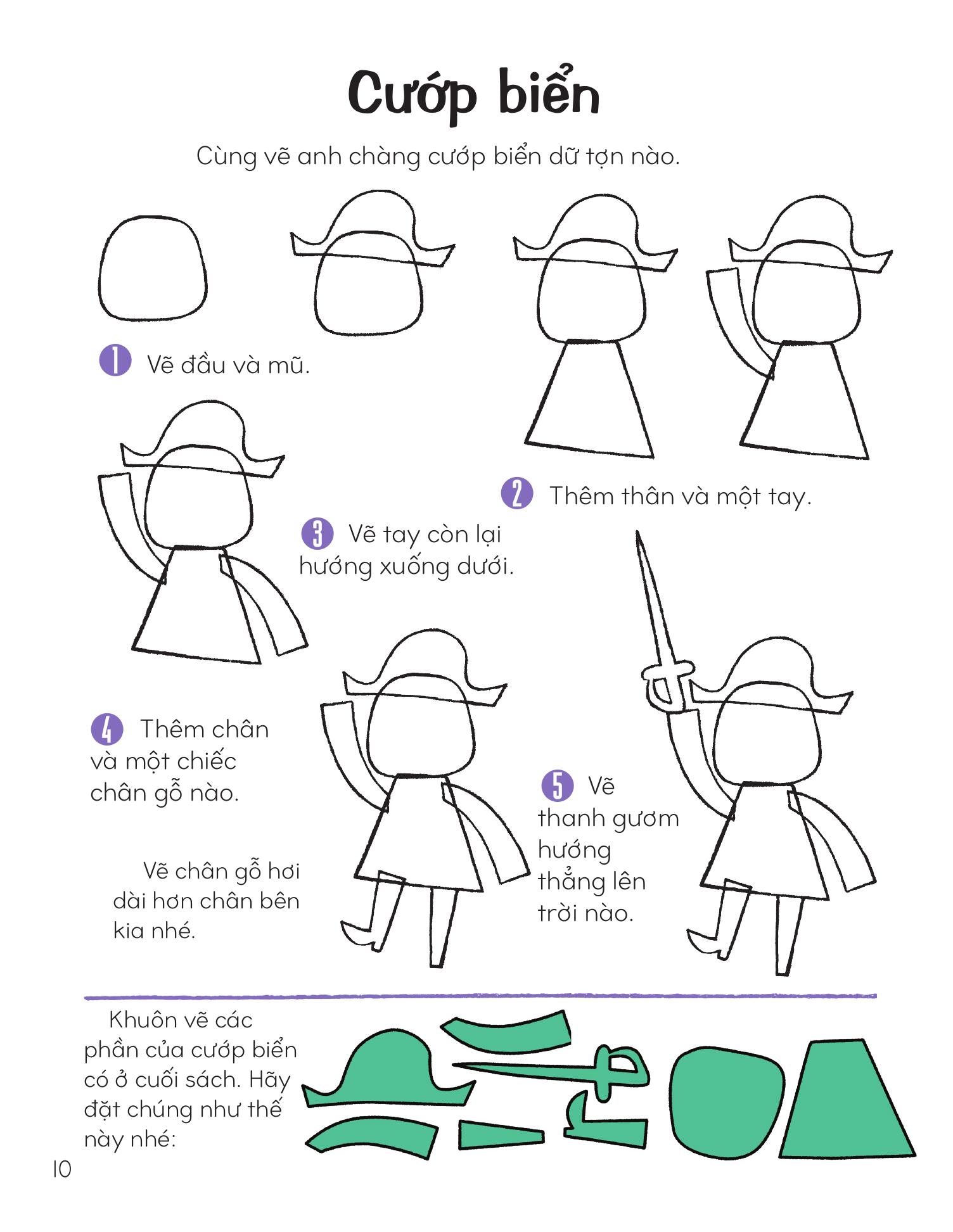 Cướp biển

Cùng vẽ anh chàng cướp biển dữ tợn nào.

1 Vẽ đầu và mũ.

2 Thêm thân và một tay.

3 Vẽ tay còn lại hướng xuống dưới.

4 Thêm chân và một chiếc chân gỗ nào.

Vẽ chân gỗ hơi dài hơn chân bên kia nhé.

5 Vẽ thanh gươm hướng thẳng lên trời nào.

Khuôn vẽ các phần của cướp biển có ở cuối sách. Hãy đặt chúng như thế này nhé:

10