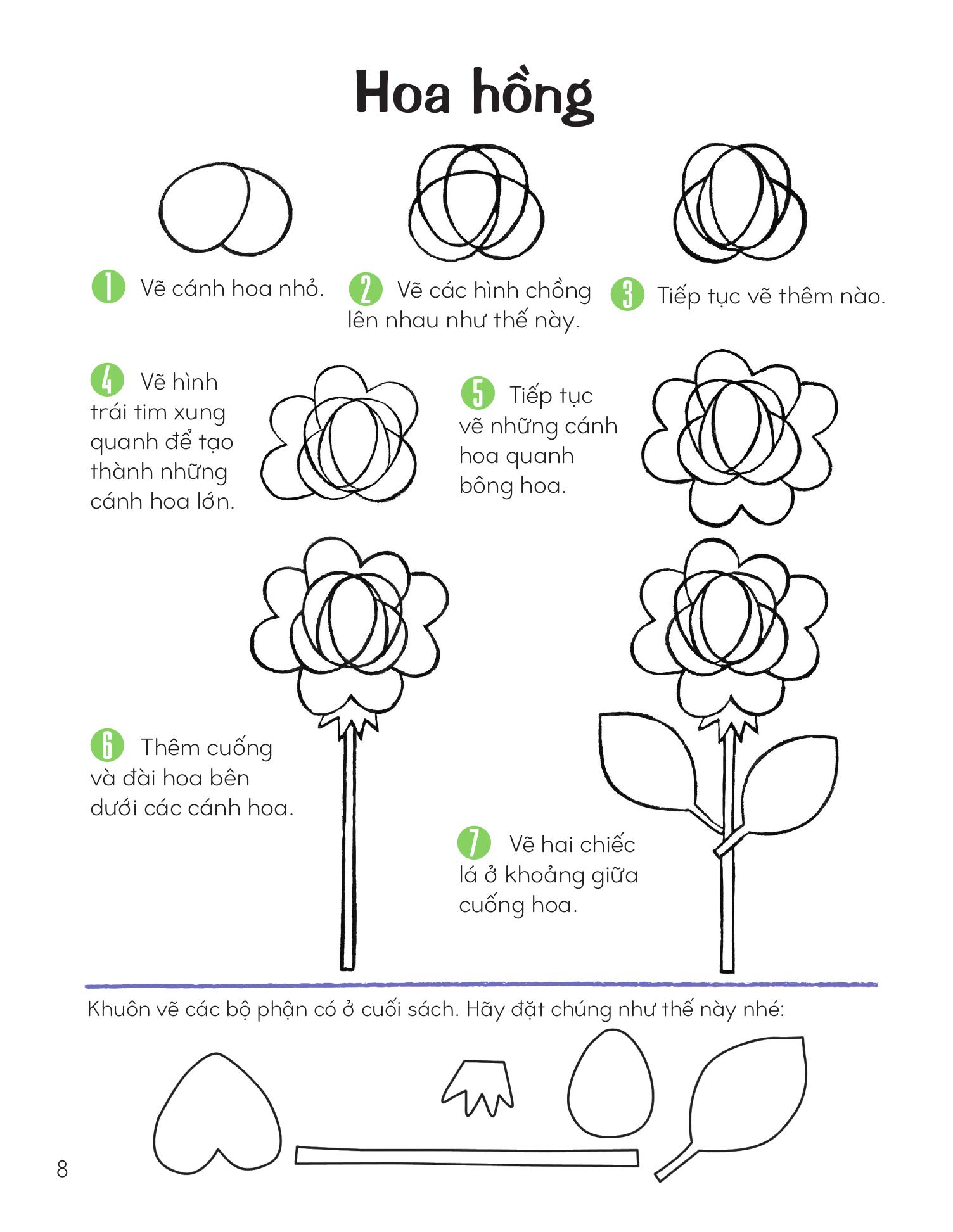 Hoa hồng

1 Vẽ cánh hoa nhỏ.

2 Vẽ các hình chồng lên nhau như thế này.

3 Tiếp tục vẽ thêm nào.

4 Vẽ hình trái tim xung quanh để tạo thành những cánh hoa lớn.

5 Tiếp tục vẽ những cánh hoa quanh bông hoa.

6 Thêm cuống và đài hoa bên dưới các cánh hoa.

7 Vẽ hai chiếc lá ở khoảng giữa cuống hoa.

Khuôn vẽ các bộ phận có ở cuối sách. Hãy đặt chúng như thế này nhé:

8