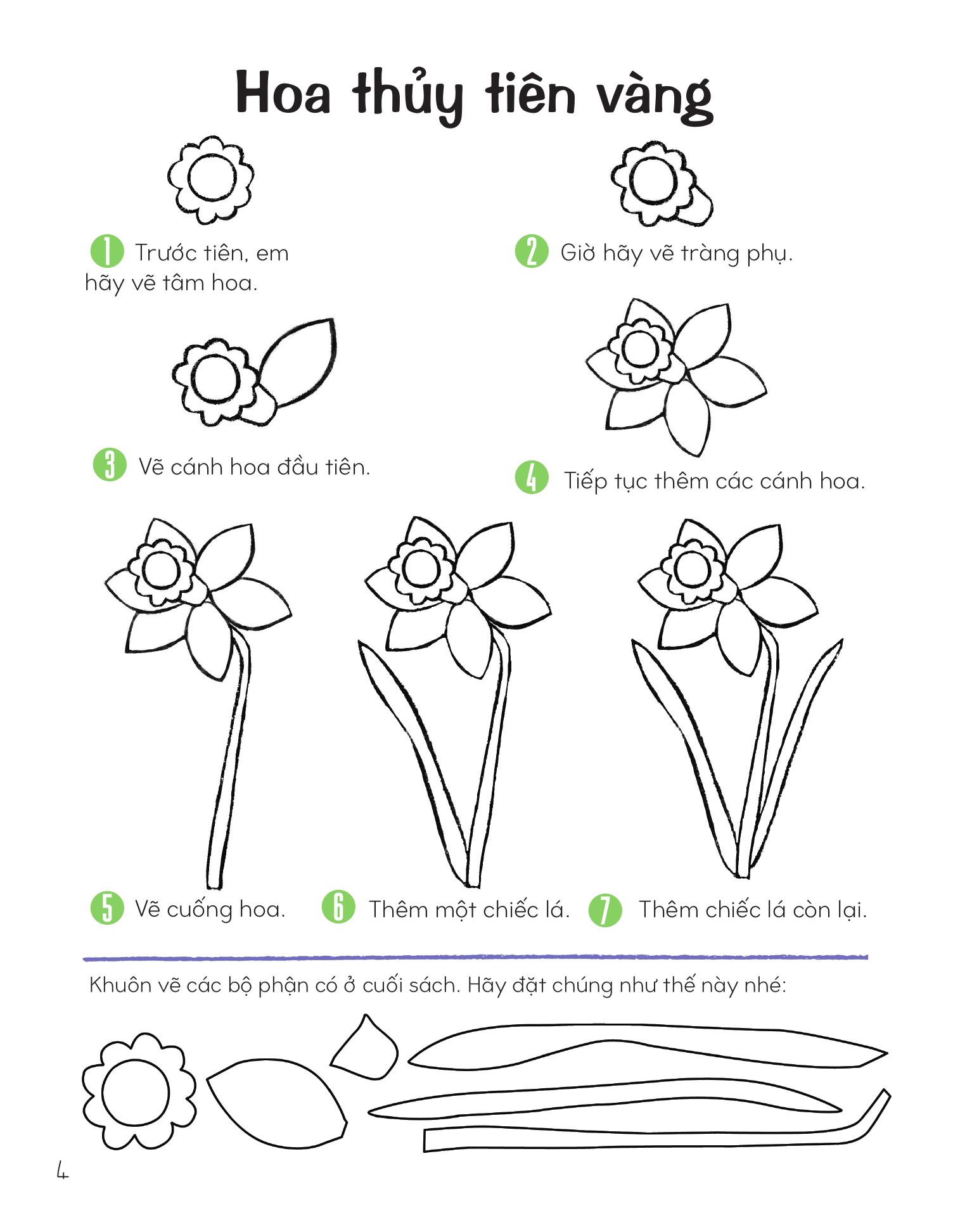 Hoa thủy tiên vàng

1 Trước tiên, em hãy vẽ tâm hoa.

2 Giờ hãy vẽ tràng phụ.

3 Vẽ cánh hoa đầu tiên.

4 Tiếp tục thêm các cánh hoa.

5 Vẽ cuống hoa.

6 Thêm một chiếc lá.

7 Thêm chiếc lá còn lại.

Khuôn vẽ các bộ phận có ở cuối sách. Hãy đặt chúng như thế này nhé:

4