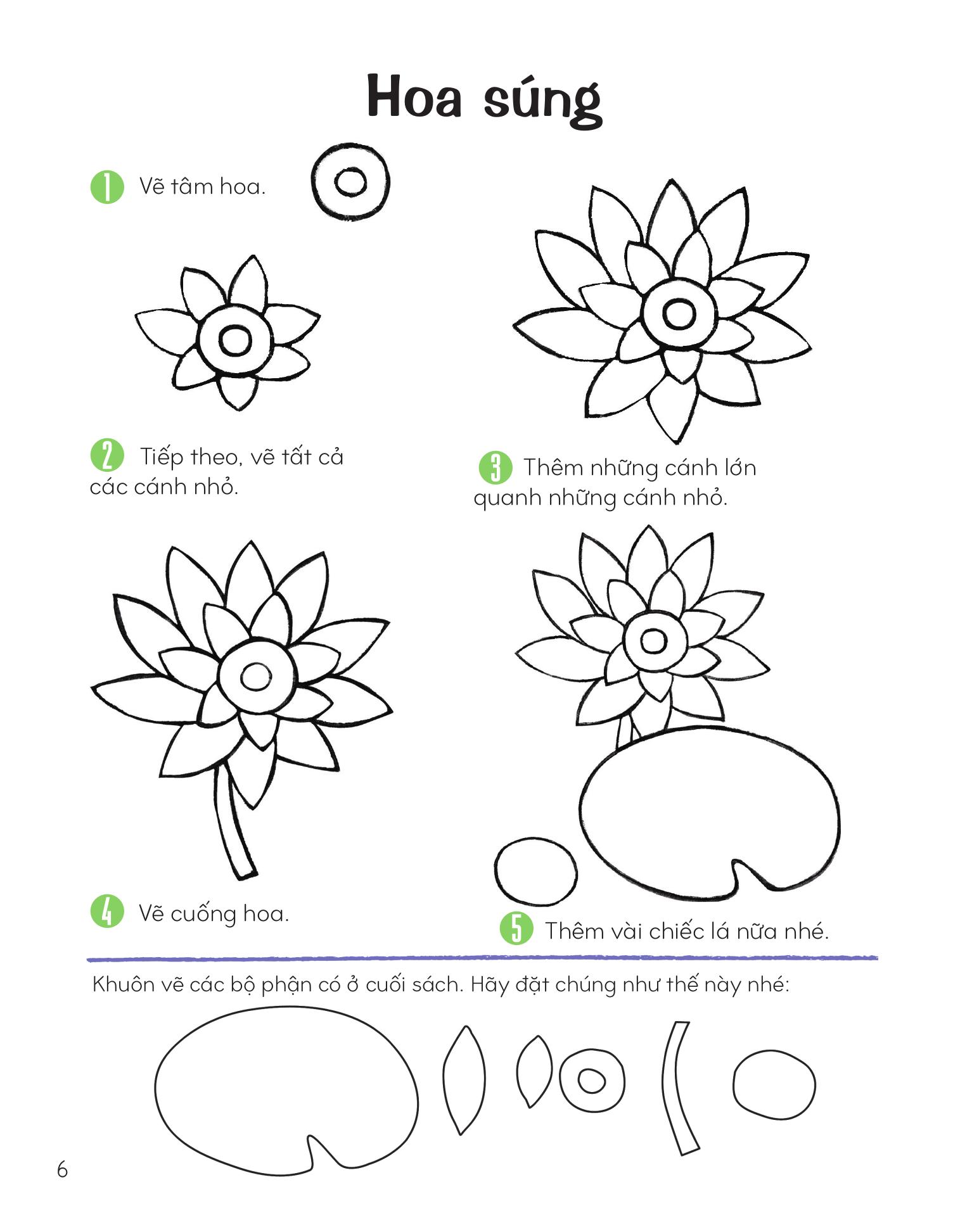 Hoa súng

1 Vẽ tâm hoa.

2 Tiếp theo, vẽ tất cả các cánh nhỏ.

3 Thêm những cánh lớn quanh những cánh nhỏ.

4 Vẽ cuống hoa.

5 Thêm vài chiếc lá nữa nhé.

Khuôn vẽ các bộ phận có ở cuối sách. Hãy đặt chúng như thế này nhé:

6