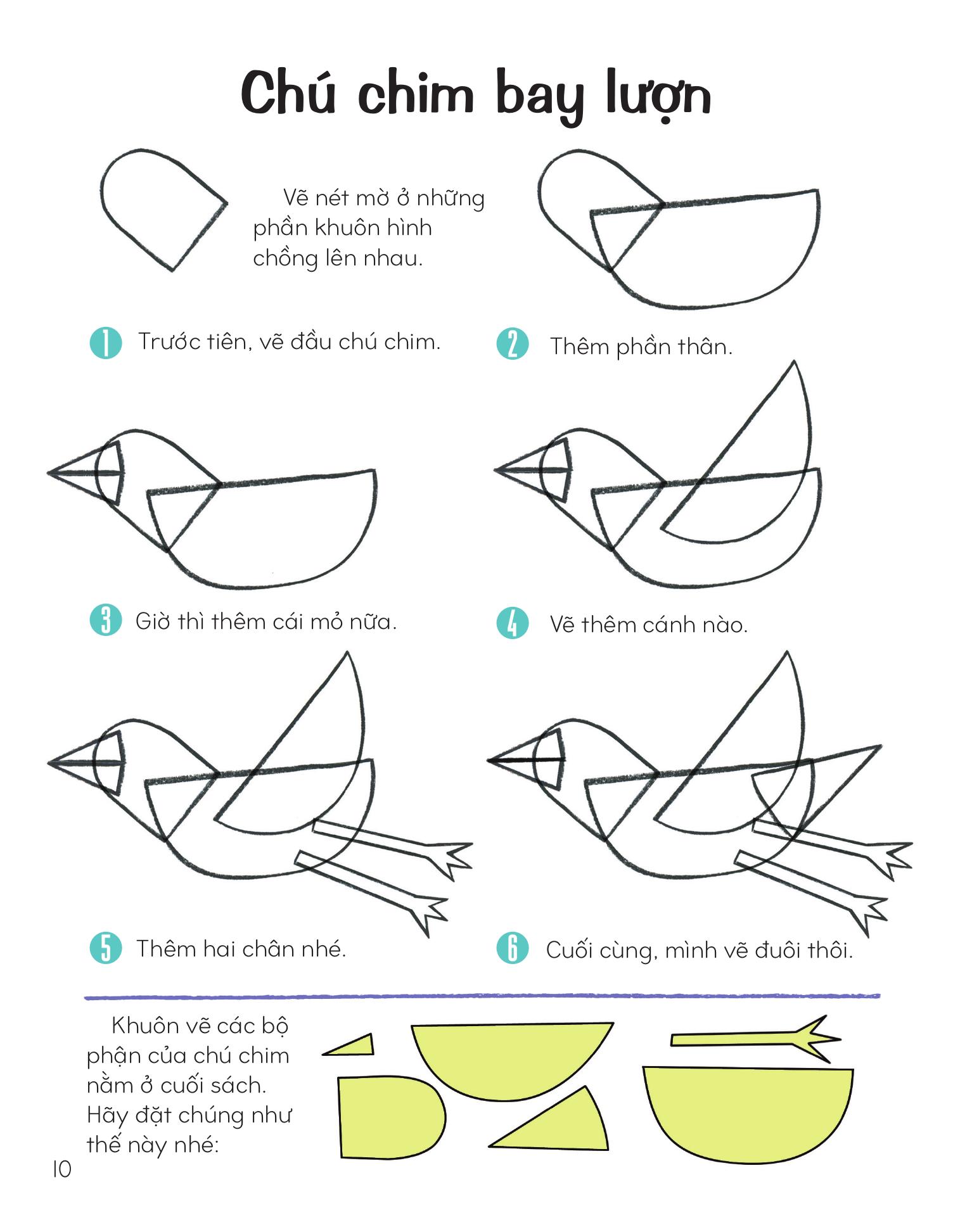 Chú chim bay lượn

Vẽ nét mờ ở những phần khuôn hình chồng lên nhau.

1 Trước tiên, vẽ đầu chú chim.

2 Thêm phần thân.

3 Giờ thì thêm cái mỏ nữa.

4 Vẽ thêm cánh nào.

5 Thêm hai chân nhé.

6 Cuối cùng, mình vẽ đuôi thôi.

Khuôn vẽ các bộ phận của chú chim nằm ở cuối sách. Hãy đặt chúng như thế này nhé:

10