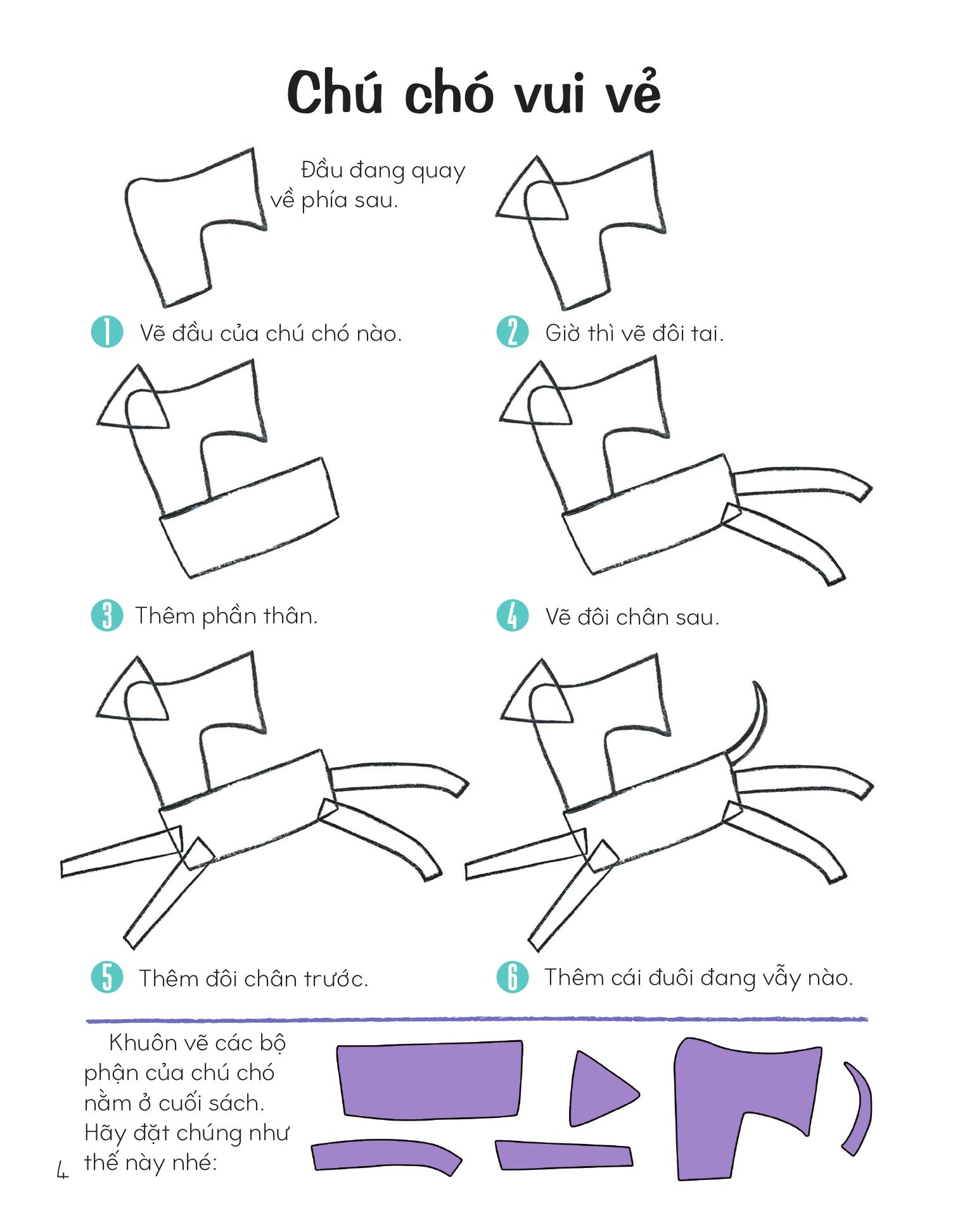 Chú chó vui vẻ

Đầu đang quay về phía sau.

1 Vẽ đầu của chú chó nào.

2 Giờ thì vẽ đôi tai.

3 Thêm phần thân.

4 Vẽ đôi chân sau.

5 Thêm đôi chân trước.

6 Thêm cái đuôi đang vẫy nào.

Khuôn vẽ các bộ phận của chú chó nằm ở cuối sách. Hãy đặt chúng như thế này nhé:

4