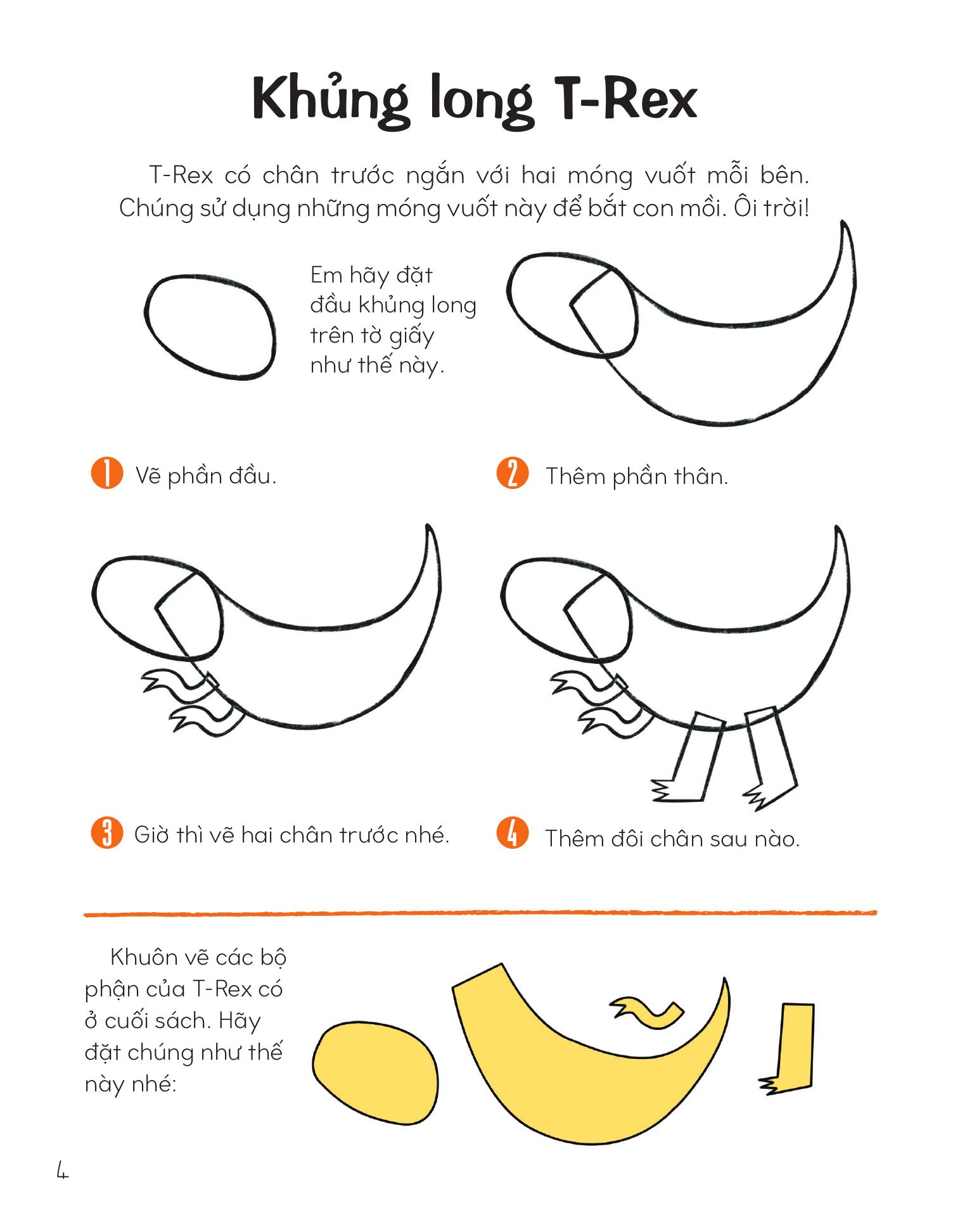 Khủng long T-Rex

T-Rex có chân trước ngắn với hai móng vuốt mỗi bên. Chúng sử dụng những móng vuốt này để bắt con mồi. Ôi trời!

Em hãy đặt đầu khủng long trên tờ giấy như thế này.

1 Vẽ phần đầu.

2 Thêm phần thân.

3 Giờ thì vẽ hai chân trước nhé.

4 Thêm đôi chân sau nào.

Khuôn vẽ các bộ phận của T-Rex có ở cuối sách. Hãy đặt chúng như thế này nhé:

4