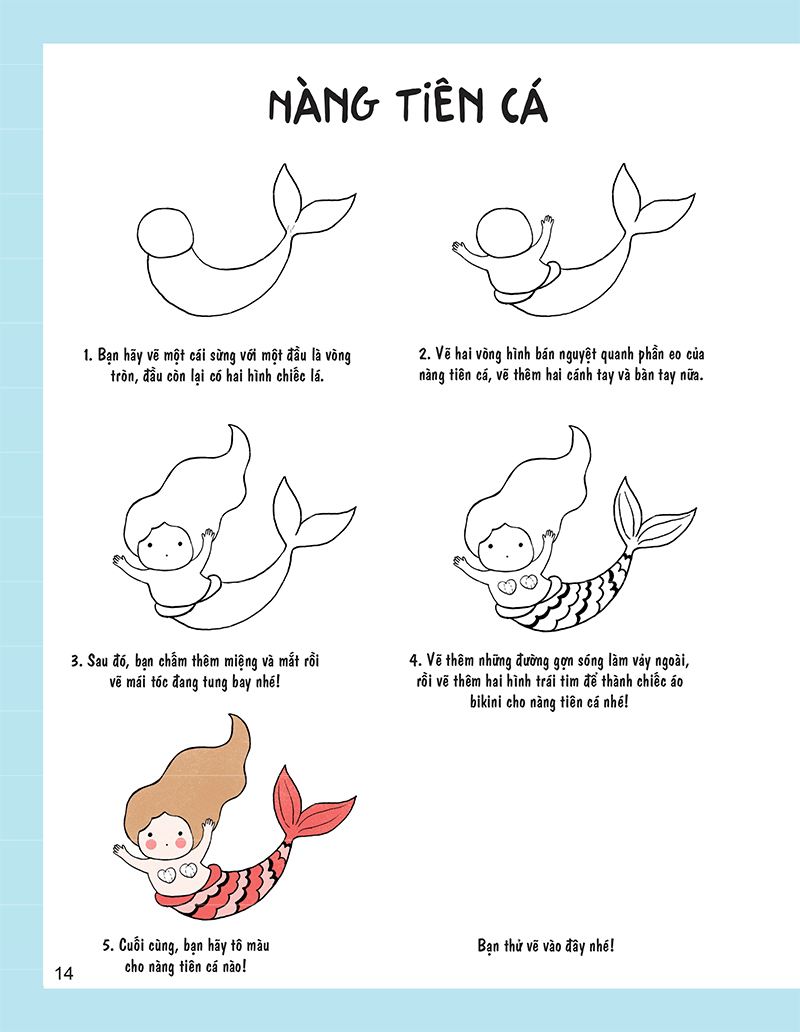 NÀNG TIÊN CÁ

1. Bạn hãy vẽ một cái sừng với một đầu là vòng tròn, đầu còn lại có hai hình chiếc lá.

2. Vẽ hai vòng hình bán nguyệt quanh phần eo của nàng tiên cá, vẽ thêm hai cánh tay và bàn tay nữa.

3. Sau đó, bạn chấm thêm miệng và mắt rồi vẽ mái tóc đang tung bay nhé!

4. Vẽ thêm những đường gợn sóng làm vảy ngoài, rồi vẽ thêm hai hình trái tim để thành chiếc áo bikini cho nàng tiên cá nhé!

5. Cuối cùng, bạn hãy tô màu cho nàng tiên cá nào!

Bạn thử vẽ vào đây nhé!

14