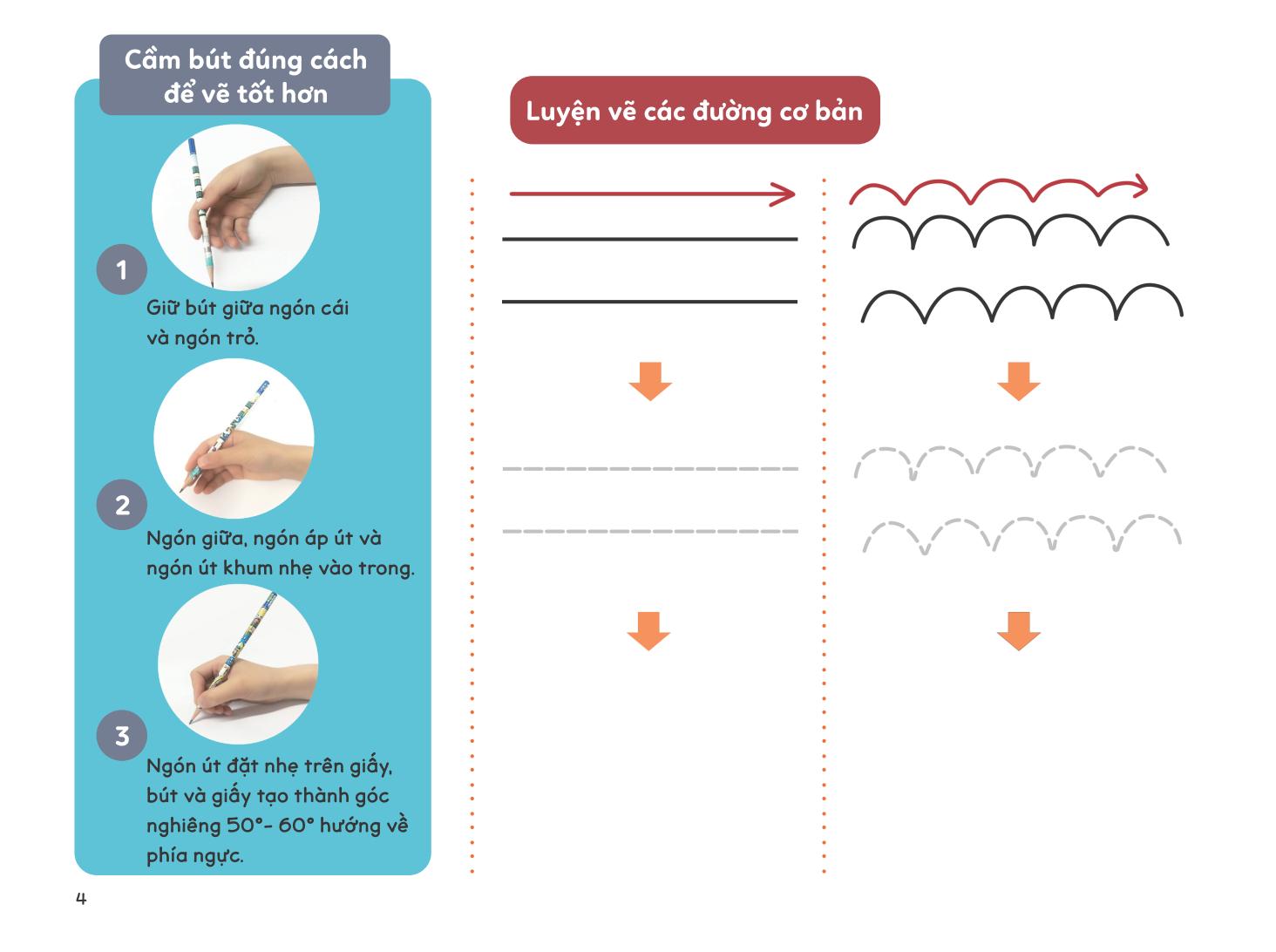 Cầm bút đúng cách để vẽ tốt hơn

1

Giữ bút giữa ngón cái và ngón trỏ.

2

Ngón giữa, ngón áp út và ngón út khum nhẹ vào trong.

3

Ngón út đặt nhẹ trên giấy, bút và giấy tạo thành góc nghiêng 50°- 60° hướng về phía ngực.

Luyện vẽ các đường cơ bản

4