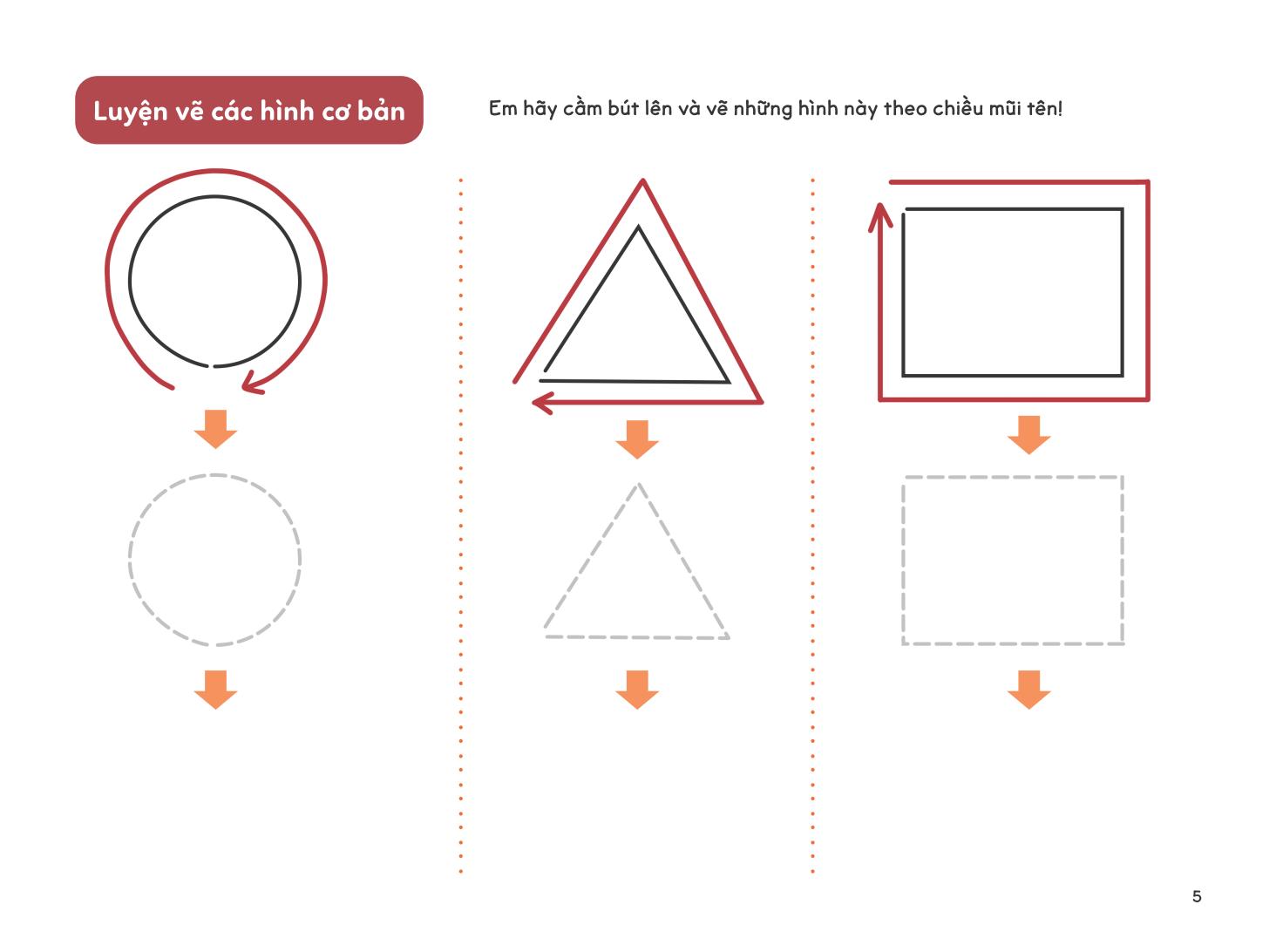 Luyện vẽ các hình cơ bản

Em hãy cầm bút lên và vẽ những hình này theo chiều mũi tên!

5