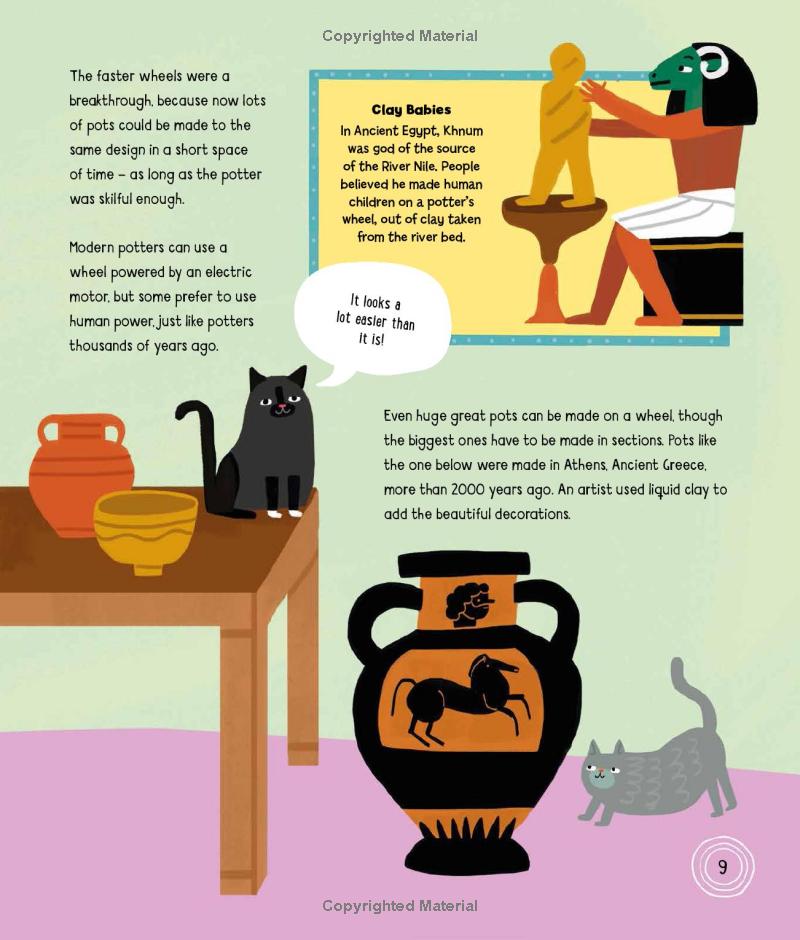 Copyrighted Material

The faster wheels were a breakthrough, because now lots of pots could be made to the same design in a short space of time – as long as the potter was skilful enough.

Modern potters can use a wheel powered by an electric motor, but some prefer to use human power, just like potters thousands of years ago.

Clay Babies
In Ancient Egypt, Khnum was god of the source of the River Nile. People believed he made human children on a potter's wheel, out of clay taken from the river bed.

It looks a lot easier than it is!

Even huge great pots can be made on a wheel, though the biggest ones have to be made in sections. Pots like the one below were made in Athens, Ancient Greece, more than 2000 years ago. An artist used liquid clay to add the beautiful decorations.

9

Copyrighted Material