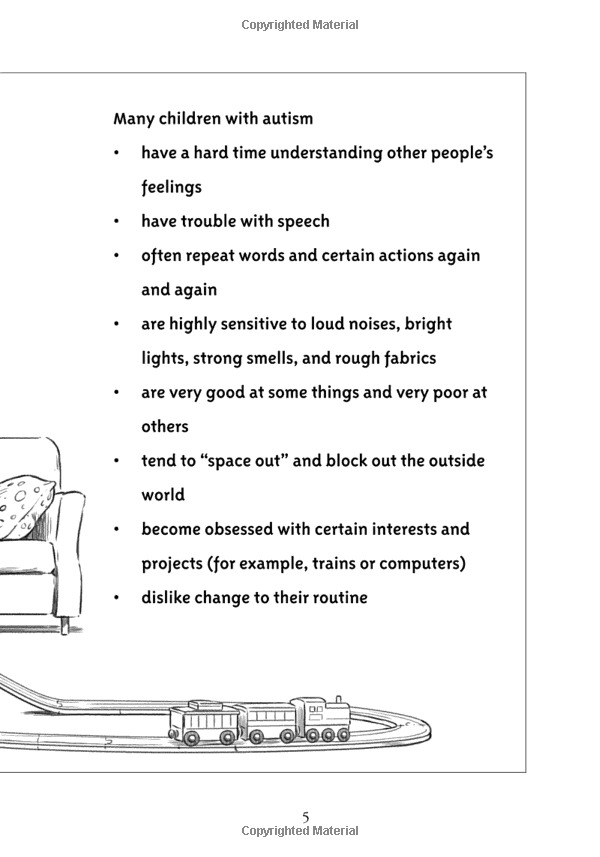 Copyrighted Material

Many children with autism

• have a hard time understanding other people's feelings
• have trouble with speech
• often repeat words and certain actions again and again
• are highly sensitive to loud noises, bright lights, strong smells, and rough fabrics
• are very good at some things and very poor at others
• tend to "space out" and block out the outside world
• become obsessed with certain interests and projects (for example, trains or computers)
• dislike change to their routine

5

Copyrighted Material