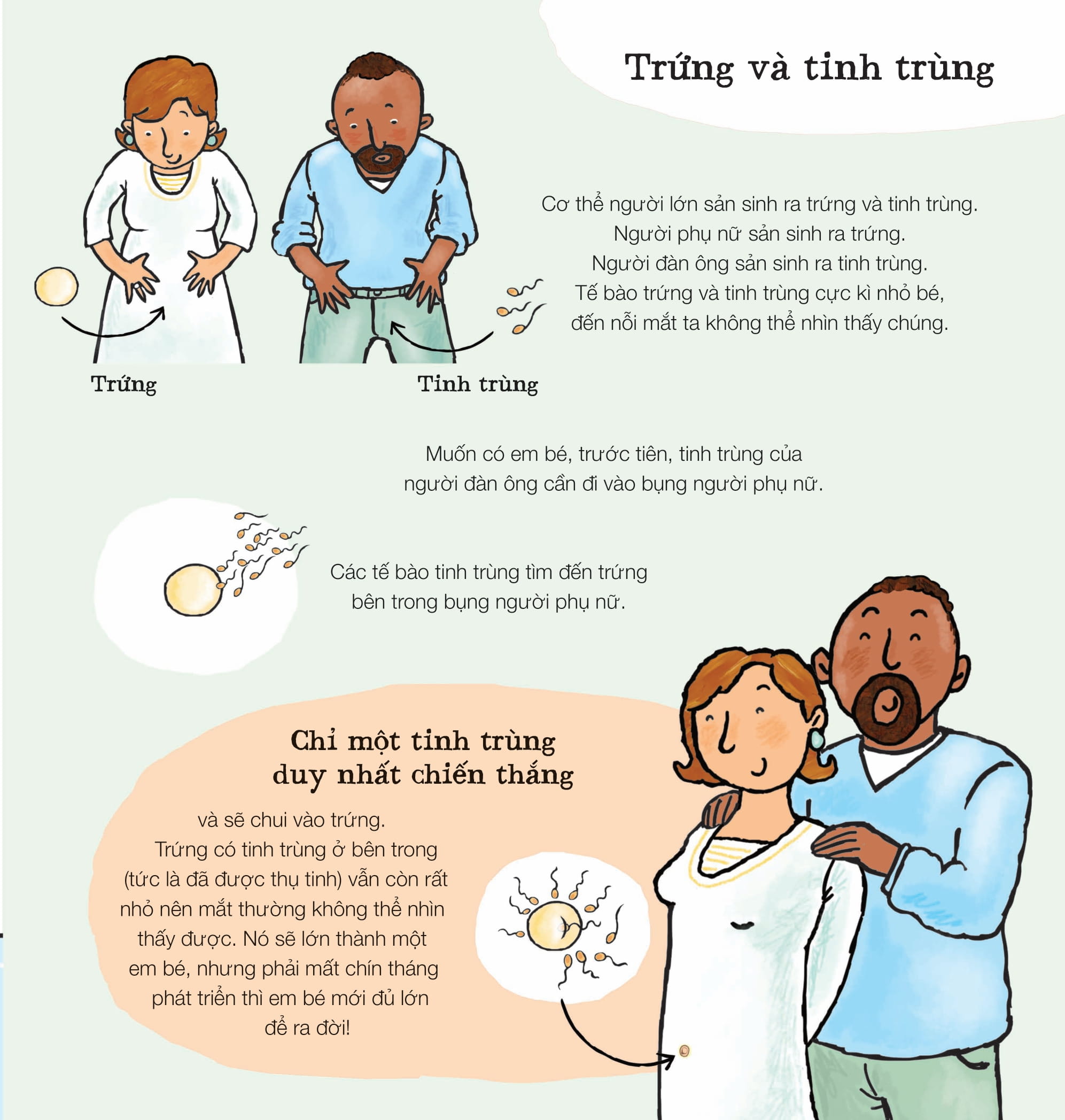 Trứng và tinh trùng

Cơ thể người lớn sản sinh ra trứng và tinh trùng. Người phụ nữ sản sinh ra trứng. Người đàn ông sản sinh ra tinh trùng. Tế bào trứng và tinh trùng cực kì nhỏ bé, đến nỗi mắt ta không thể nhìn thấy chúng.

Trứng

Tinh trùng

Muốn có em bé, trước tiên, tinh trùng của người đàn ông cần đi vào bụng người phụ nữ.

Các tế bào tinh trùng tìm đến trứng bên trong bụng người phụ nữ.

Chỉ một tinh trùng duy nhất chiến thắng

và sẽ chui vào trứng. Trứng có tinh trùng ở bên trong (tức là đã được thụ tinh) vẫn còn rất nhỏ nên mắt thường không thể nhìn thấy được. Nó sẽ lớn thành một em bé, nhưng phải mất chín tháng phát triển thì em bé mới đủ lớn để ra đời!