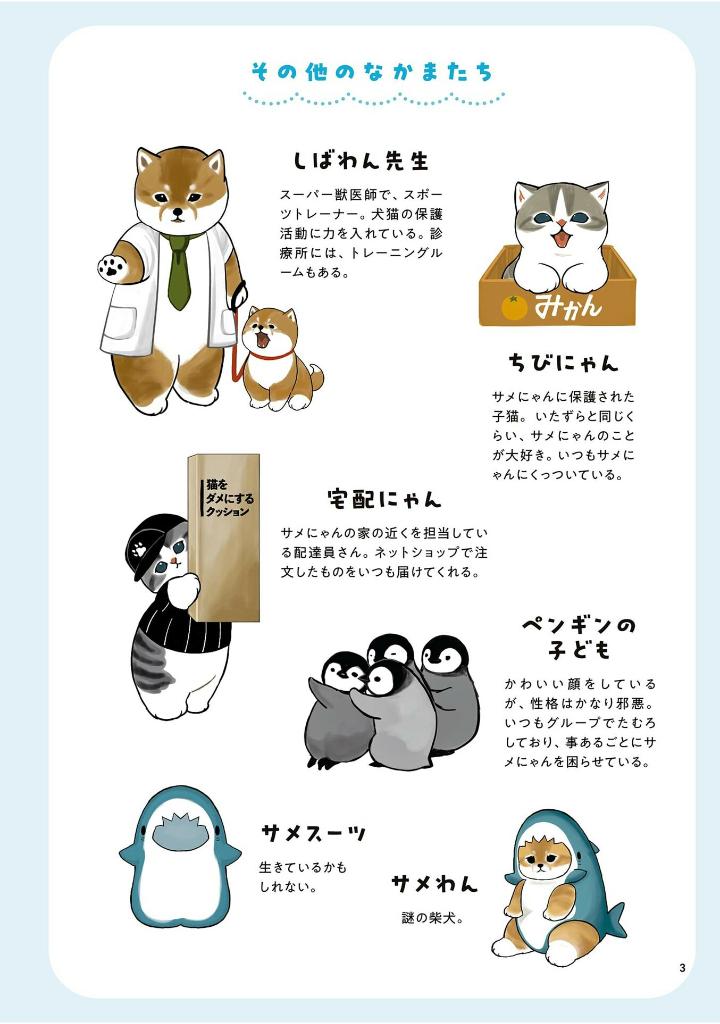 その他のなかまたち

しばわん先生

スーパー獣医師で、スポーツトレーナー。犬猫の保護活動に力を入れている。診療所には、トレーニングルームもある。

みかん

ちびにゃん

サメにゃんに保護された子猫。いたずらと同じくらい、サメにゃんのことが大好き。いつもサメにゃんにくっついている。

猫をダメにするクッション

宅配にゃん

サメにゃんの家の近くを担当している配達員さん。ネットショップで注文したものをいつも届けてくれる。

ペンギンの子ども

かわいい顔をしているが、性格はかなり邪悪。いつもグループでたむろしており、事あるごとにサメにゃんを困らせている。

サメスーツ

生きているかもしれない。

サメわん

謎の柴犬。

3